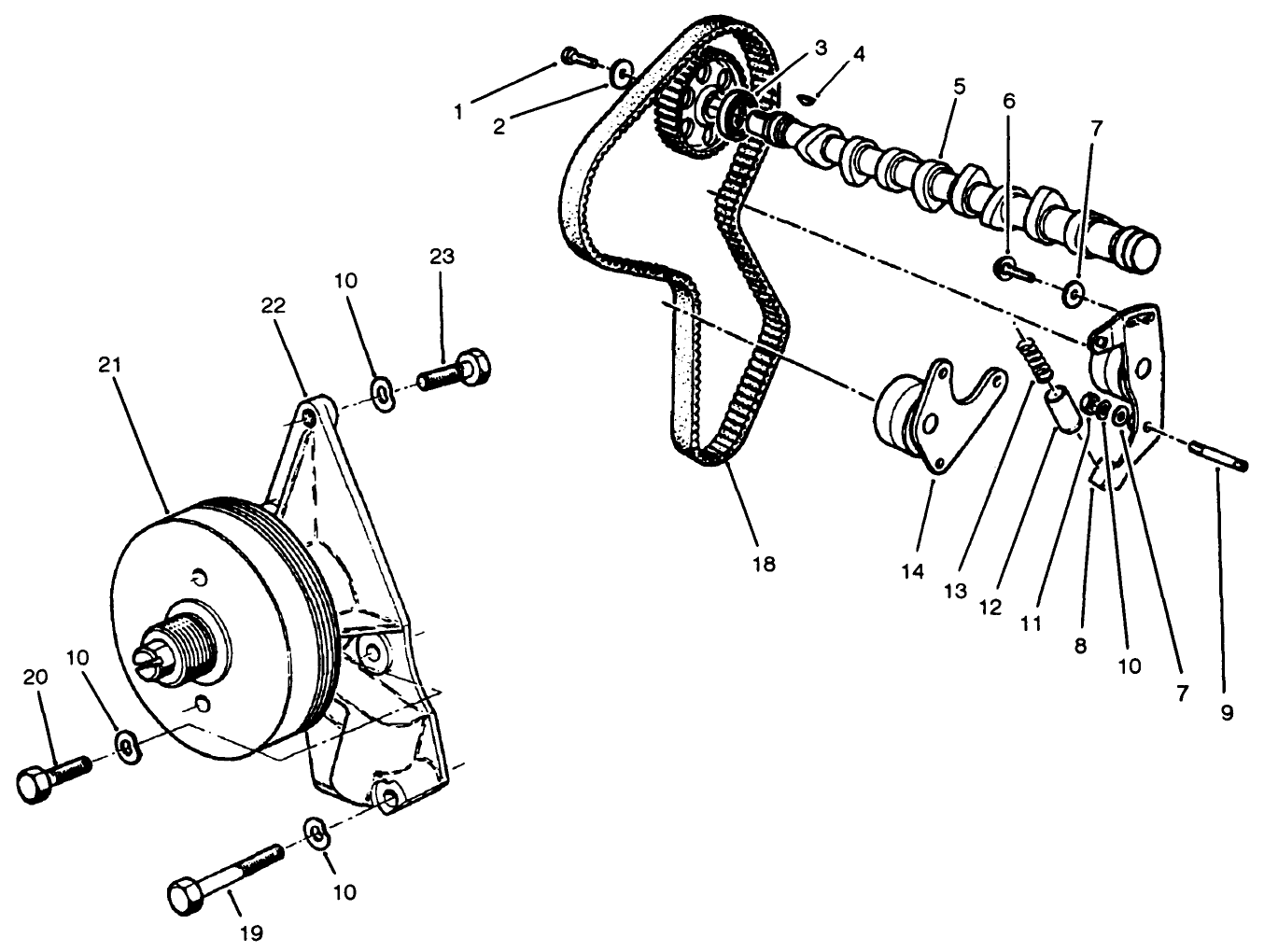 1
2
3
4
5
6
7
23
10
22
21
18
14
13
12
11
8
10
7
9
20
10
10
19