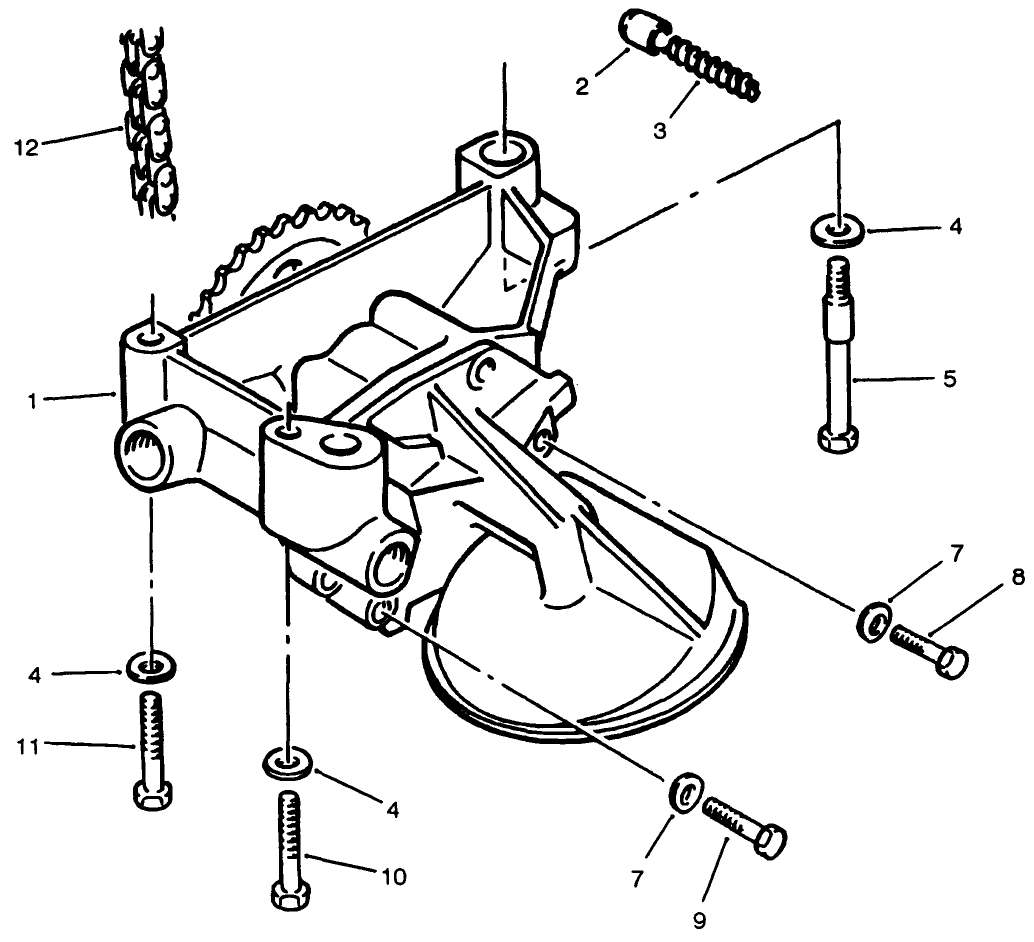 12
2
3
4
5
1
7
8
4
11
4
10
7
9