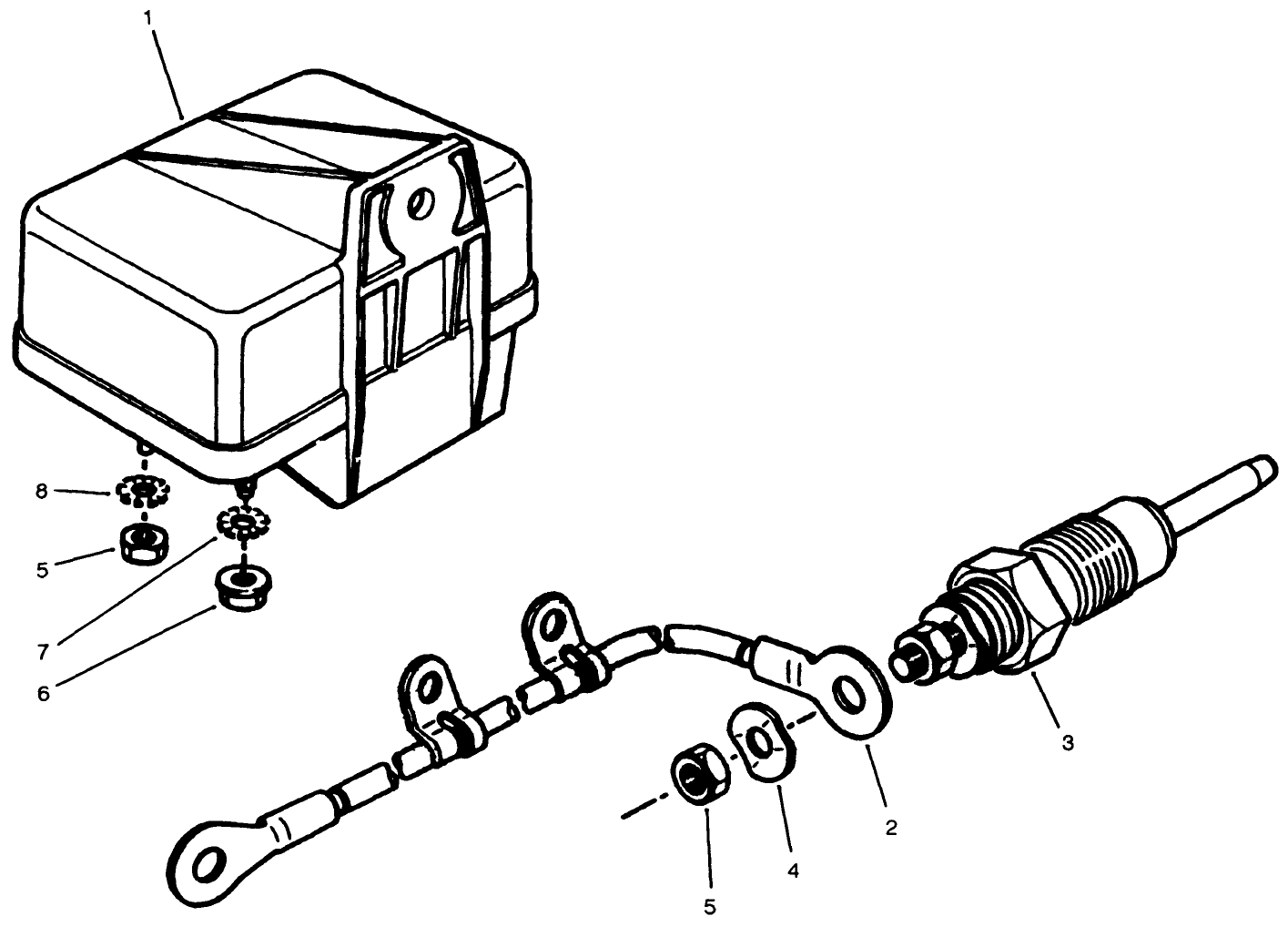 1
8
5
7
6
3
2
4
5