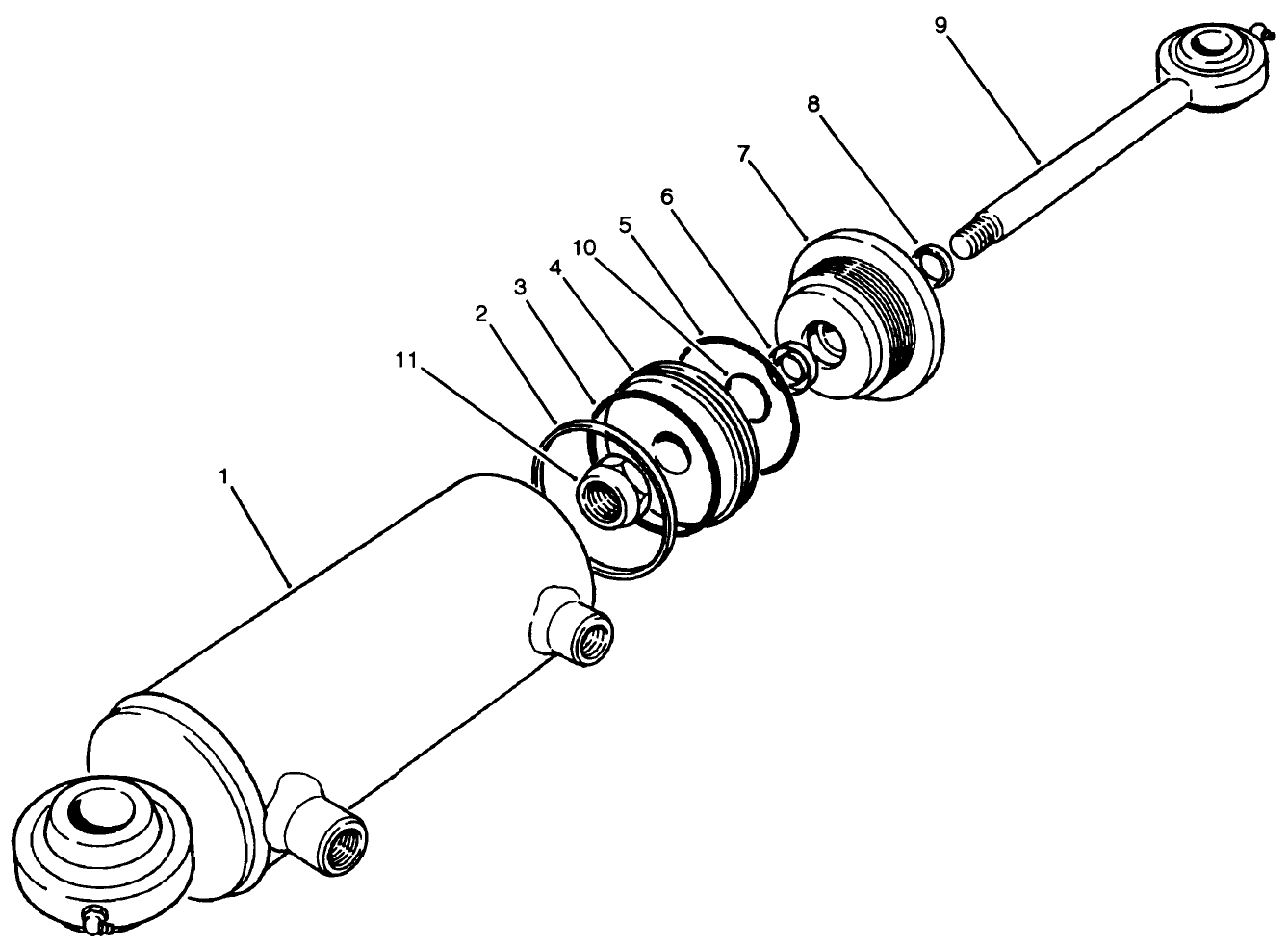 9
8
7
6
5
10
4
3
2
11
1