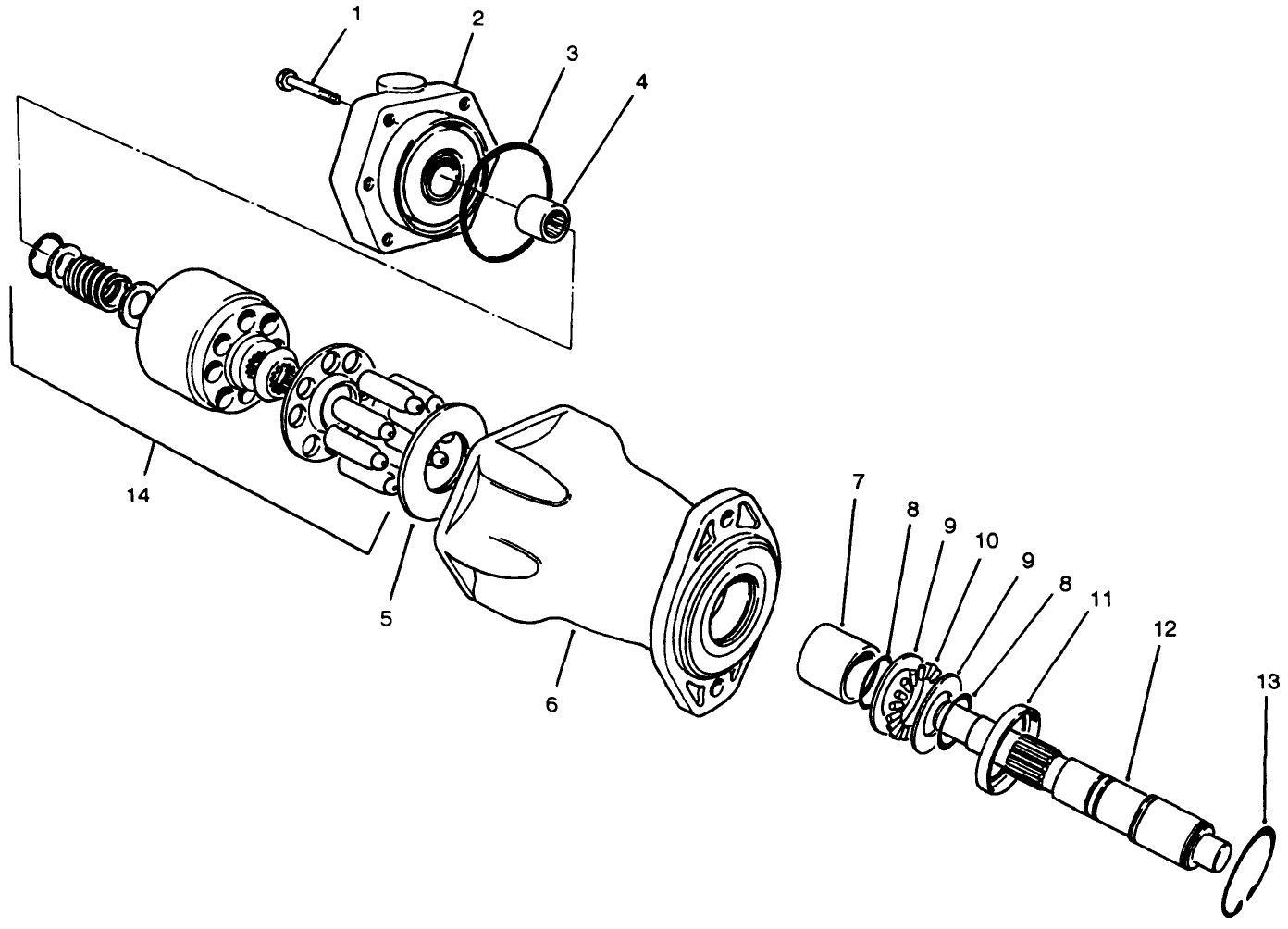 1
2
3
4
14
5
6
7
8
9
10
9
8
11
12
13