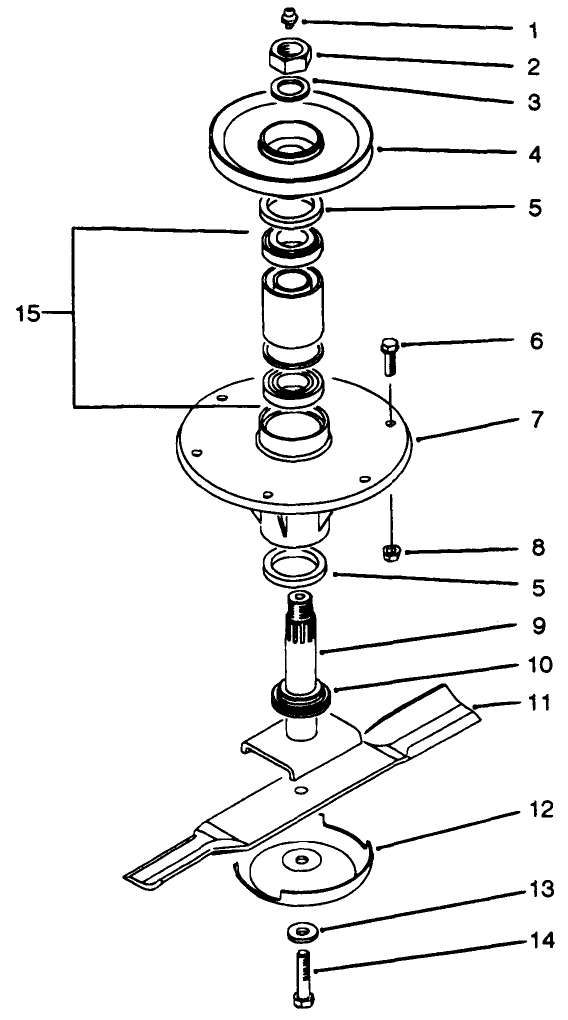 1
2
3
4
5
15
6
7
8
5
9
10
11
12
13
14