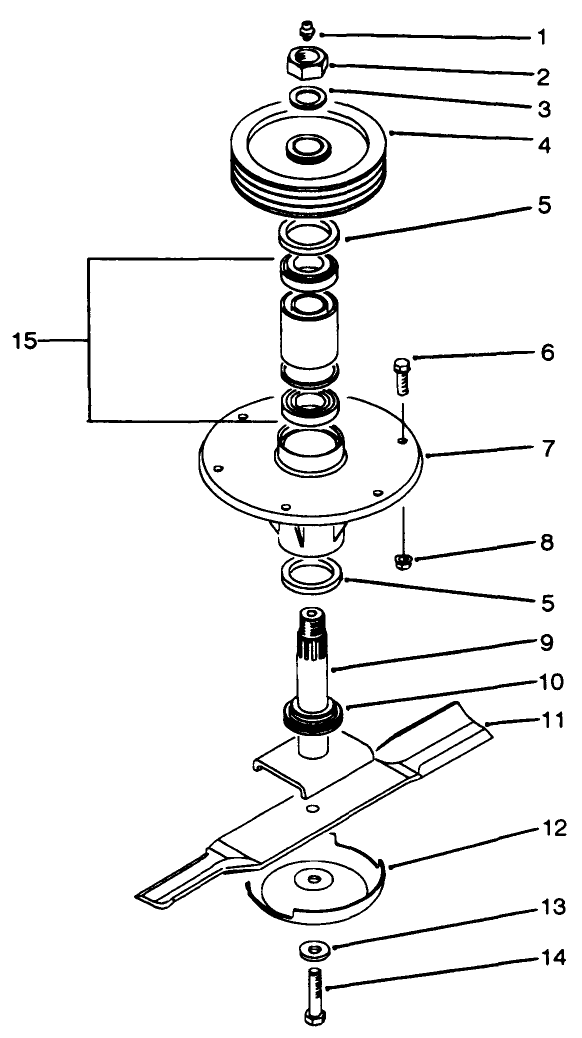 1
2
3
4
5
15
6
7
8
5
9
10
11
12
13
14