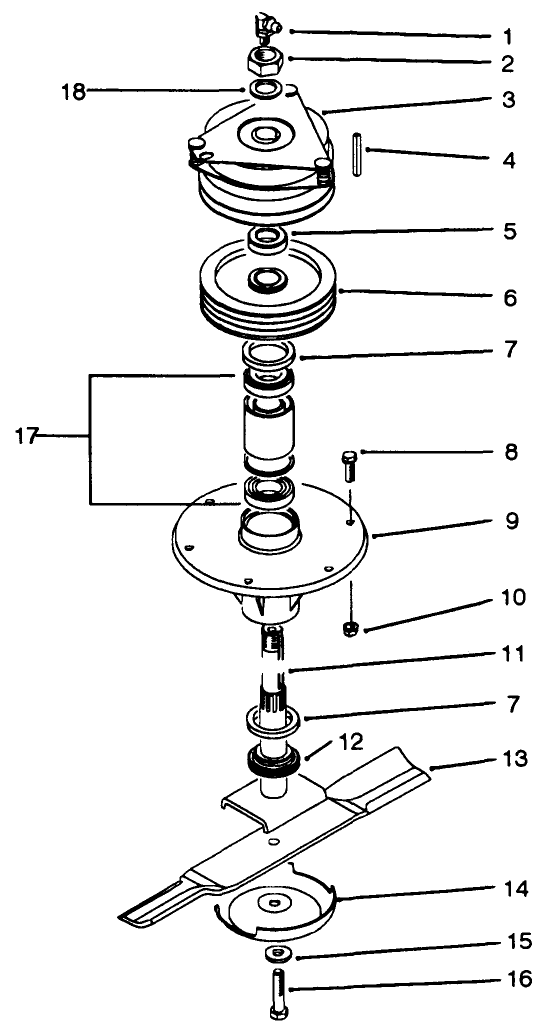 1
2
18
3
4
5
6
7
17
8
9
10
11
7
12
13
14
15
16