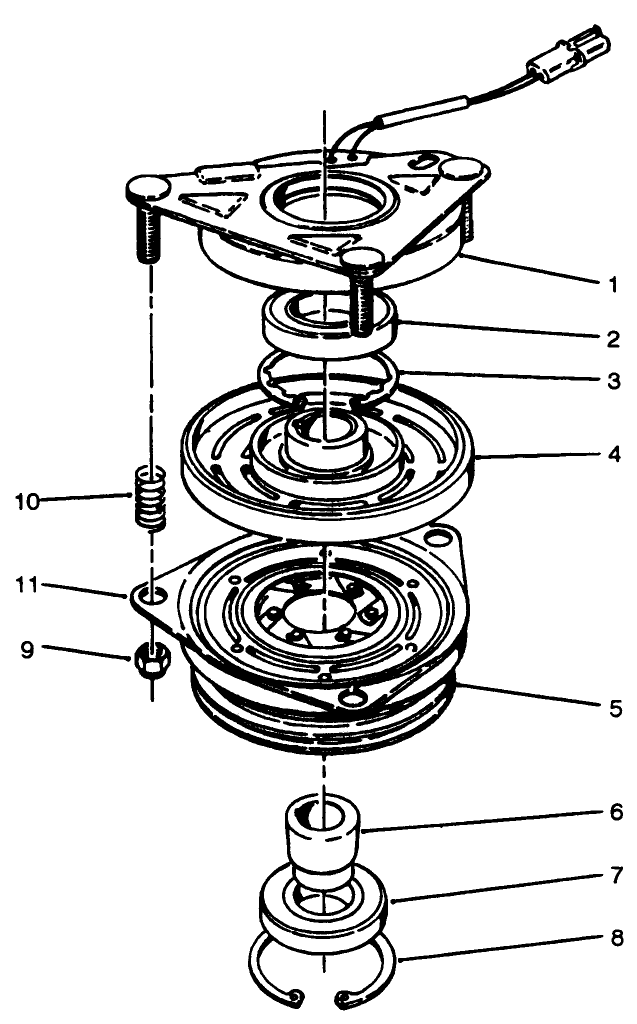 1
2
3
4
10
11
9
5
6
7
8