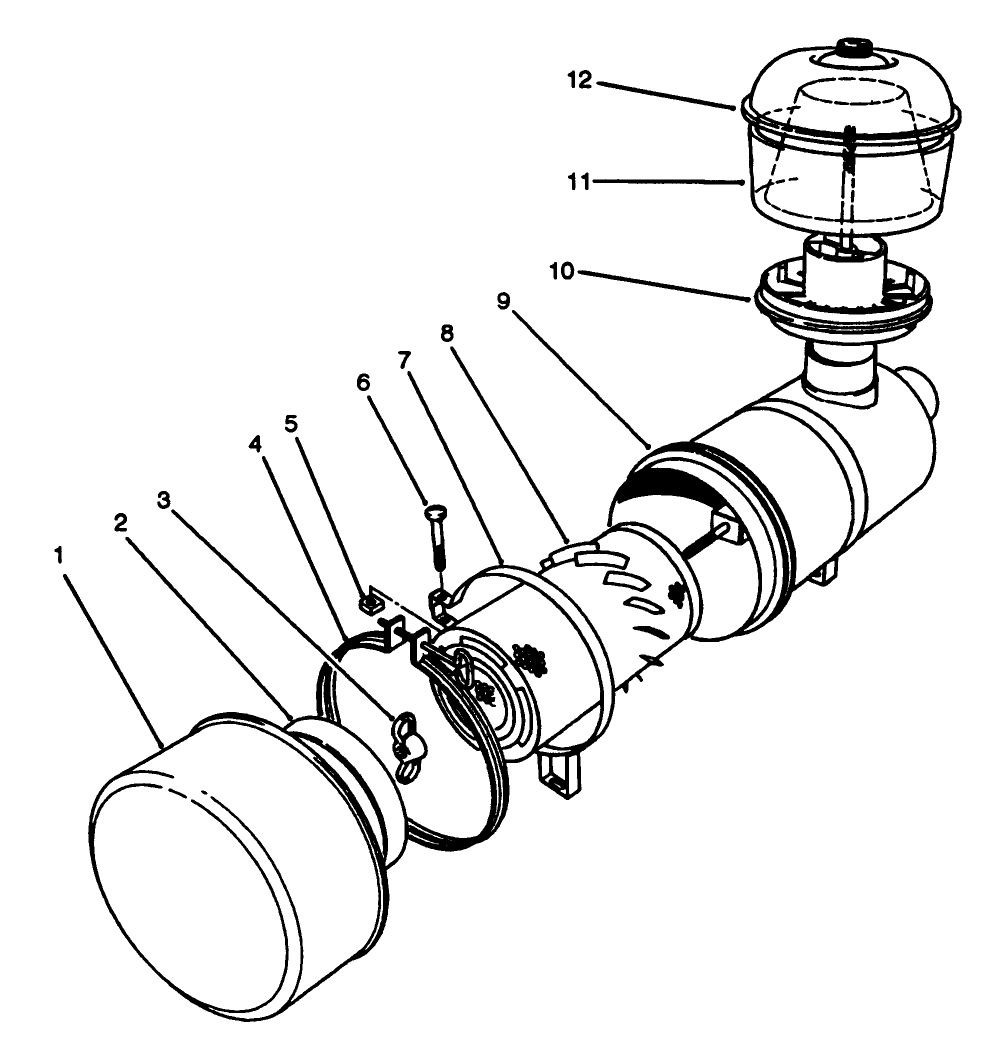 12
11
10
9
8
7
6
5
4
3
2
1