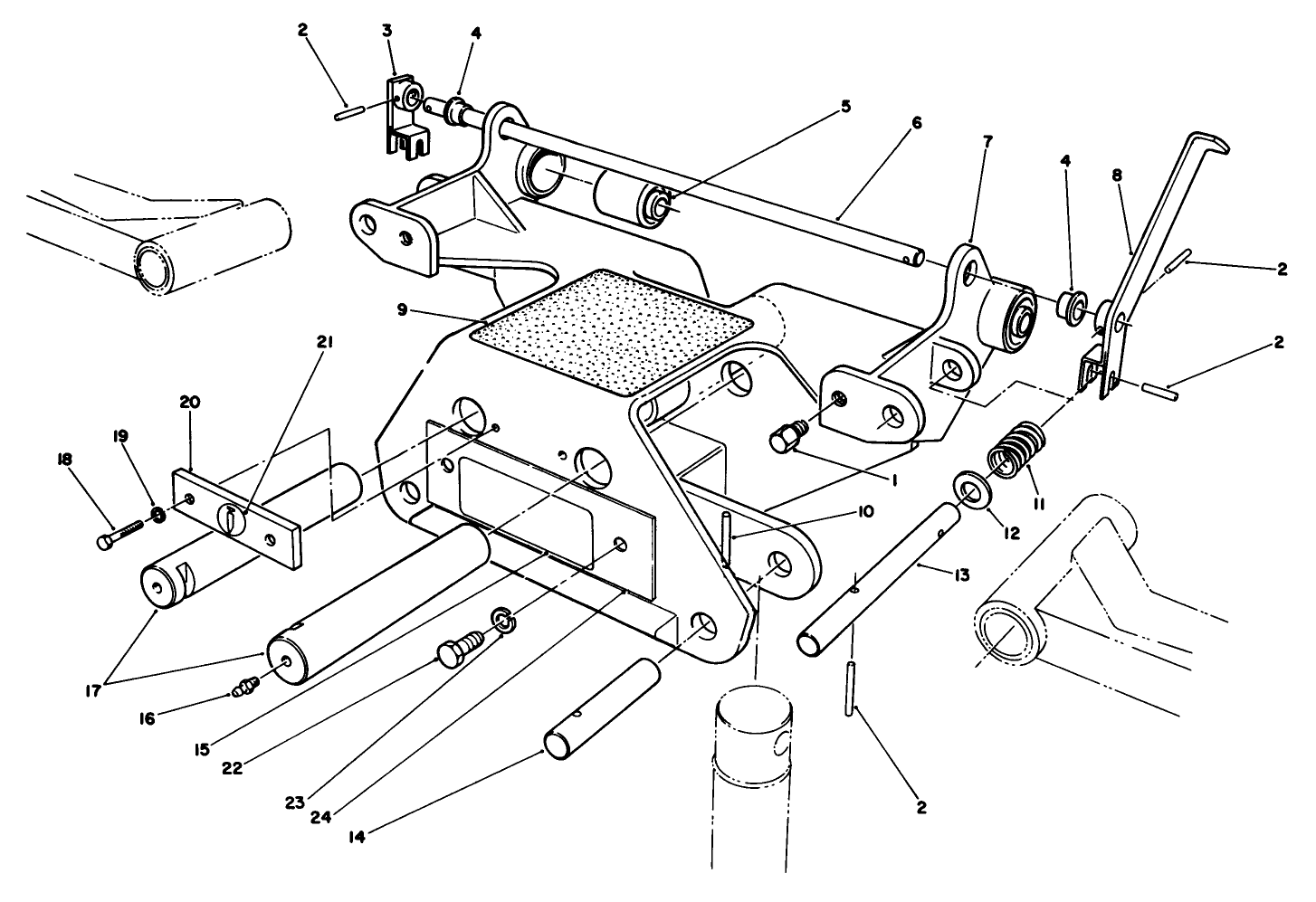 2
3
4
5
6
7
4
8
2
2
9
21
20
19
18
1
11
12
10
13
17
16
15
22
23
24
14
2