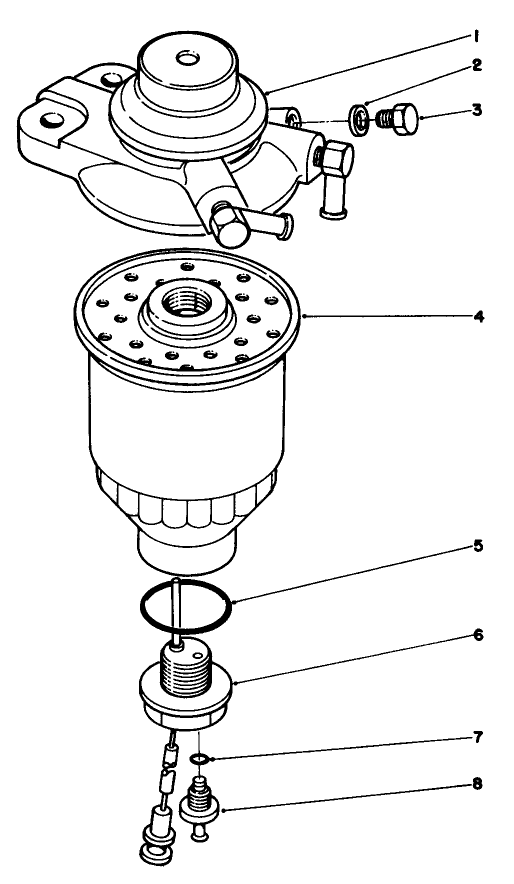 1
2
3
4
5
6
7
8