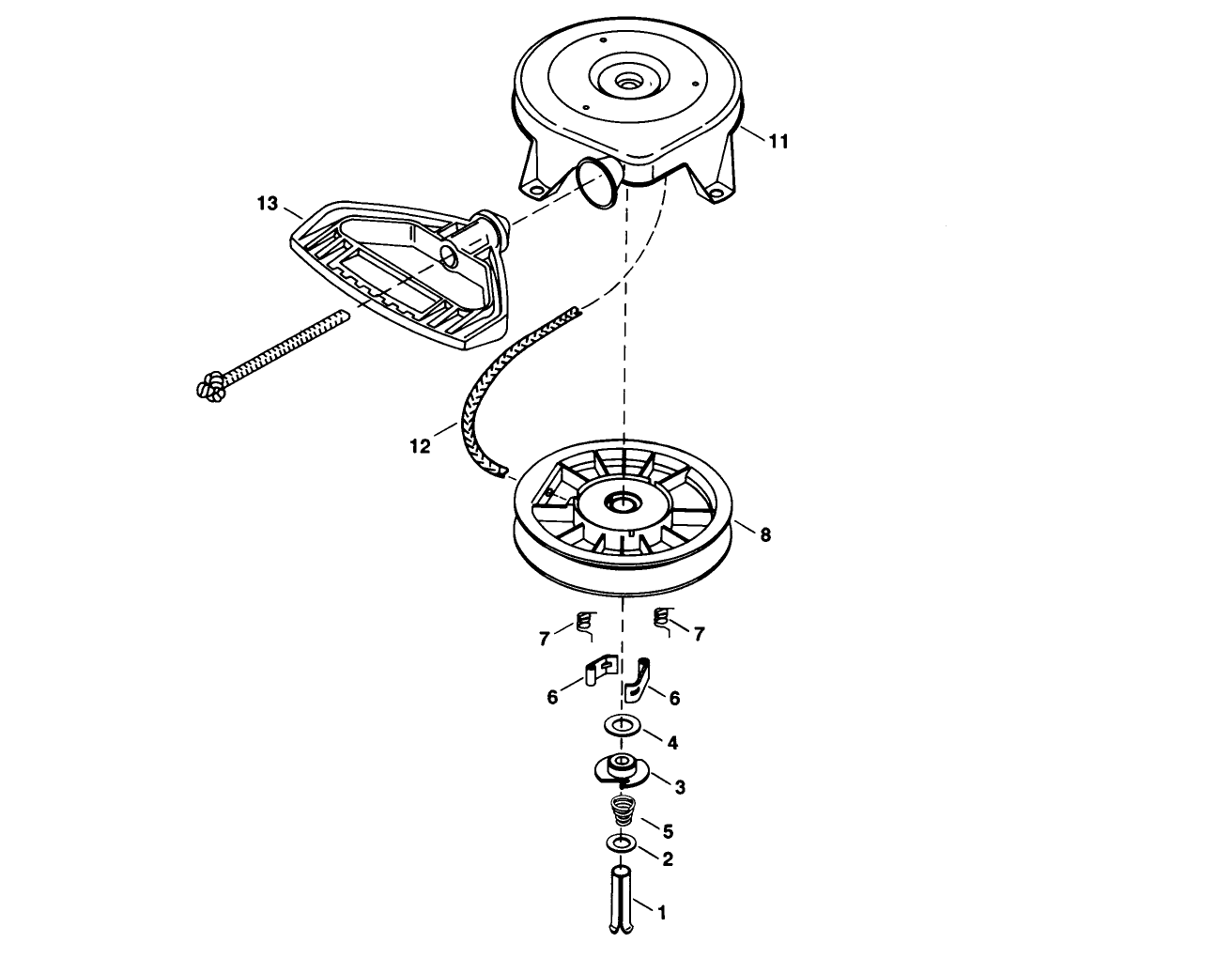 11
13
12
8
7
7
6
6
4
3
5
2
1