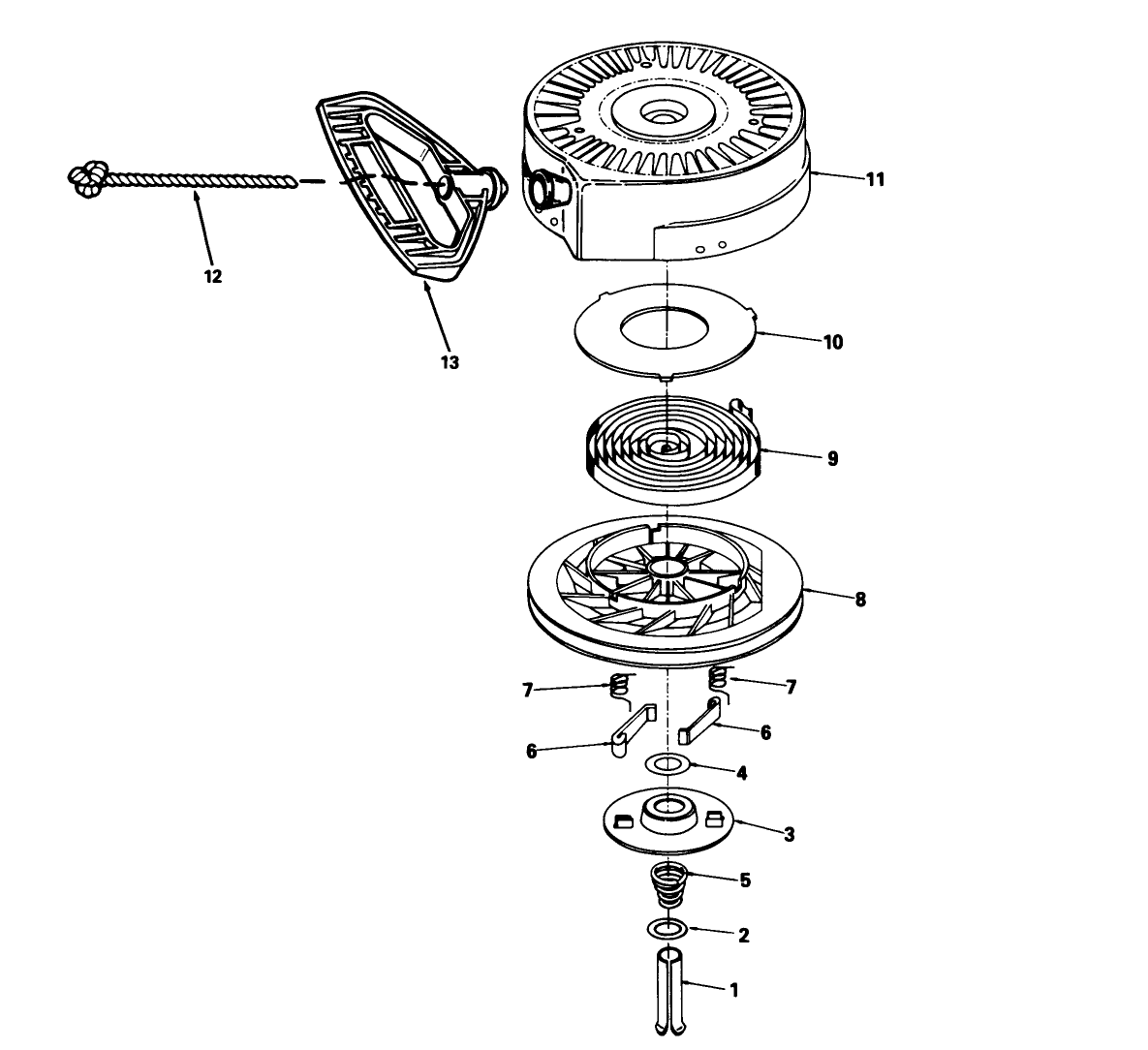 11
12
13
10
9
8
7
7
6
6
4
3
5
2
1