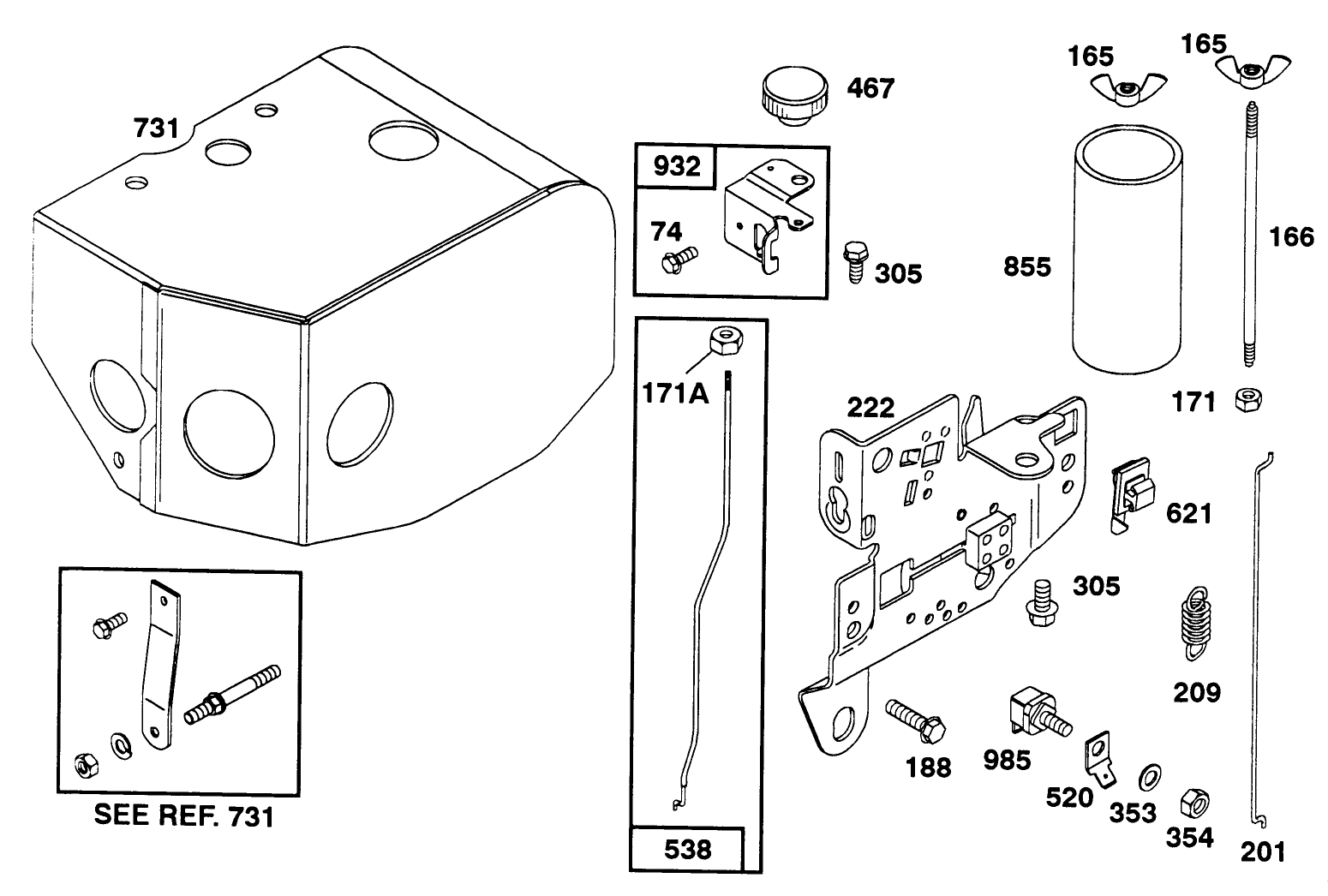 731

SEE REF. 731

467

932

74

305

171A

538

165

165

855

166

171

222

621

305

209

188

985

520

353

354

201