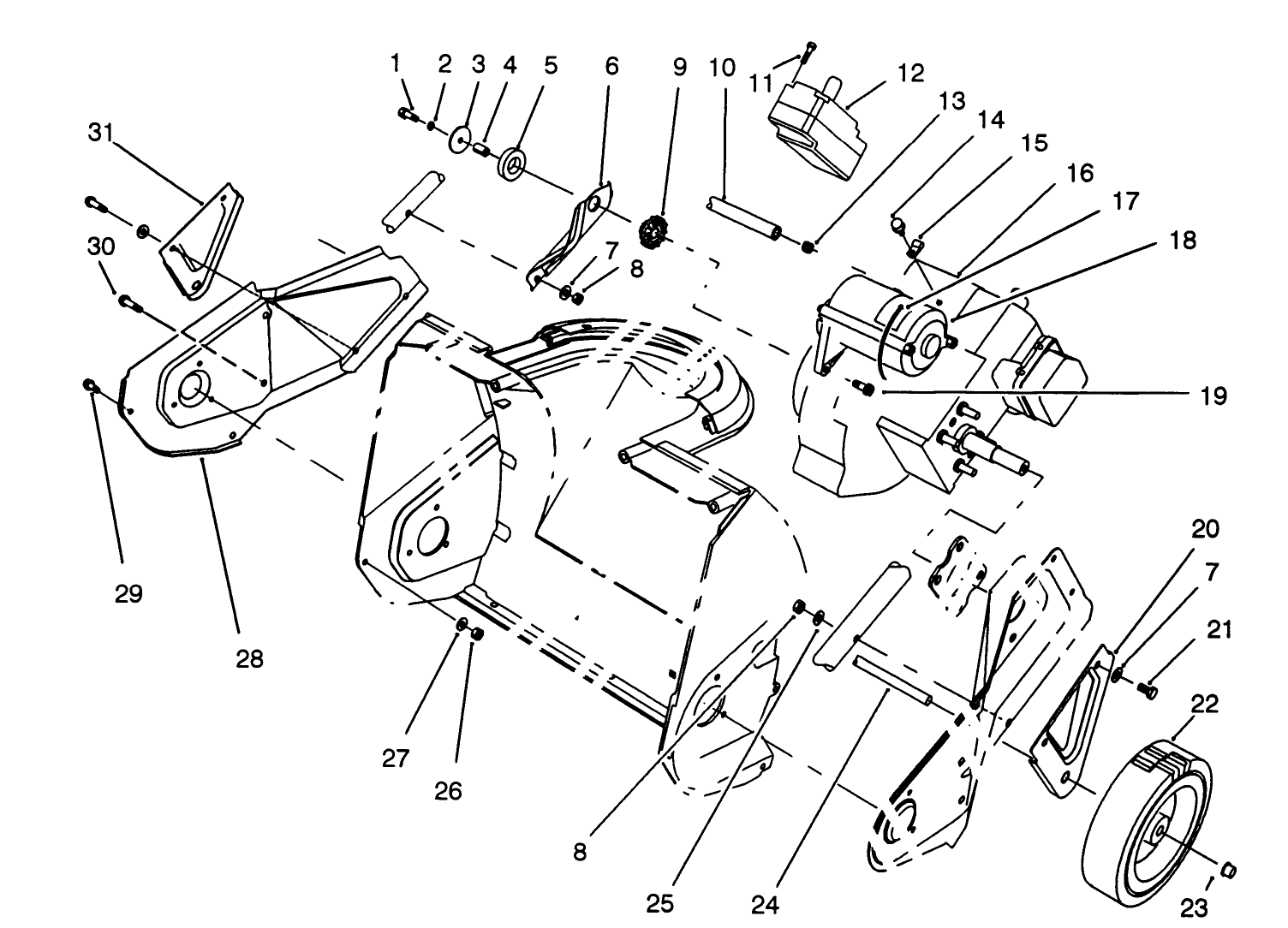 1 2 3 4 5 6 9 10 11 12 13 14 15 16 17 18 31 30 7 8 19 29 28 20 7 21 22 27 26 8 25 24 23