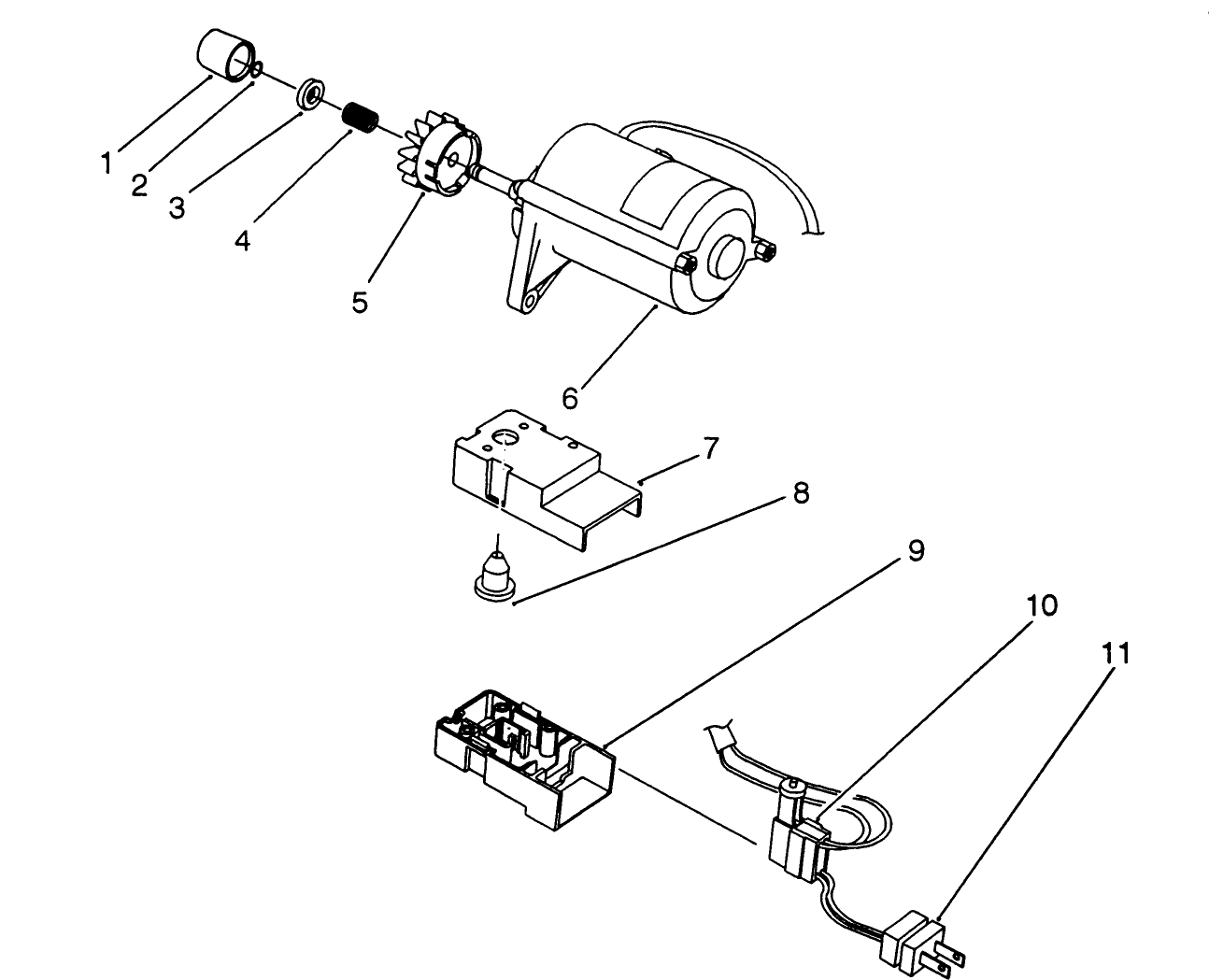 1
2
3
4
5
6
7
8
9
10
11