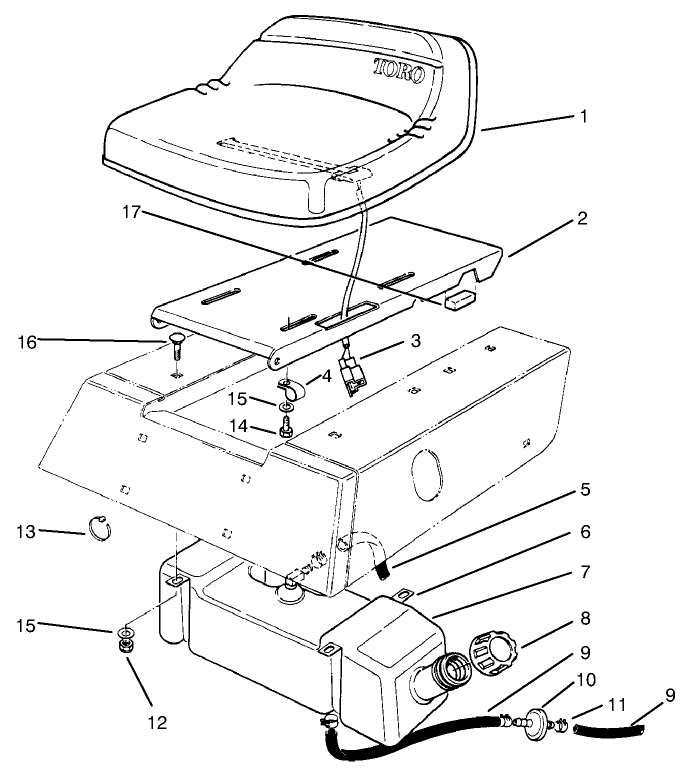 TORO

1

17

2

16

3

4

15

14

5

13

6

7

15

8

9

10

11

9

12