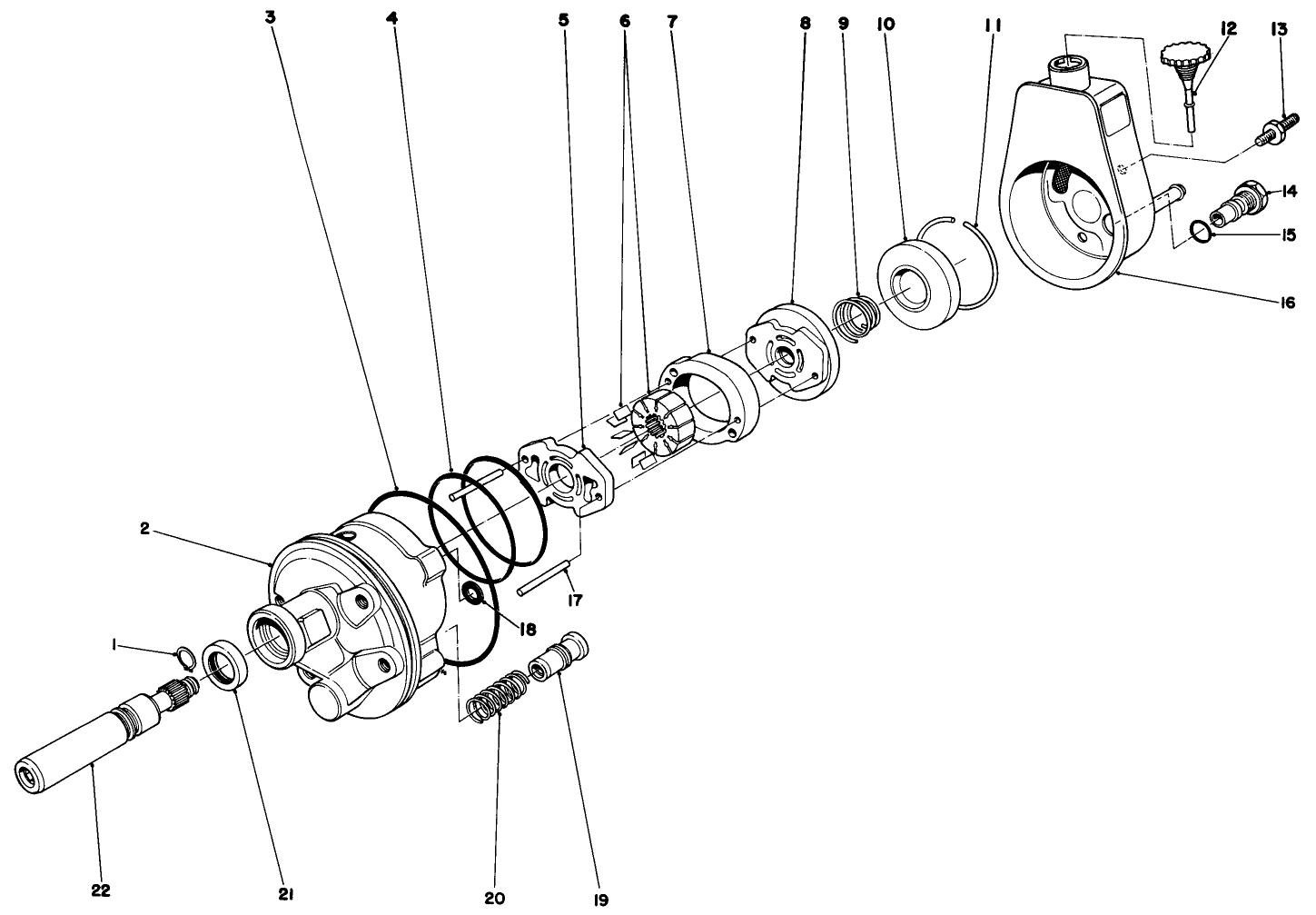 3
4
5
6
7
8
9
10
11
12
13
14
15
16
2
17
18
1
22
21
20
19