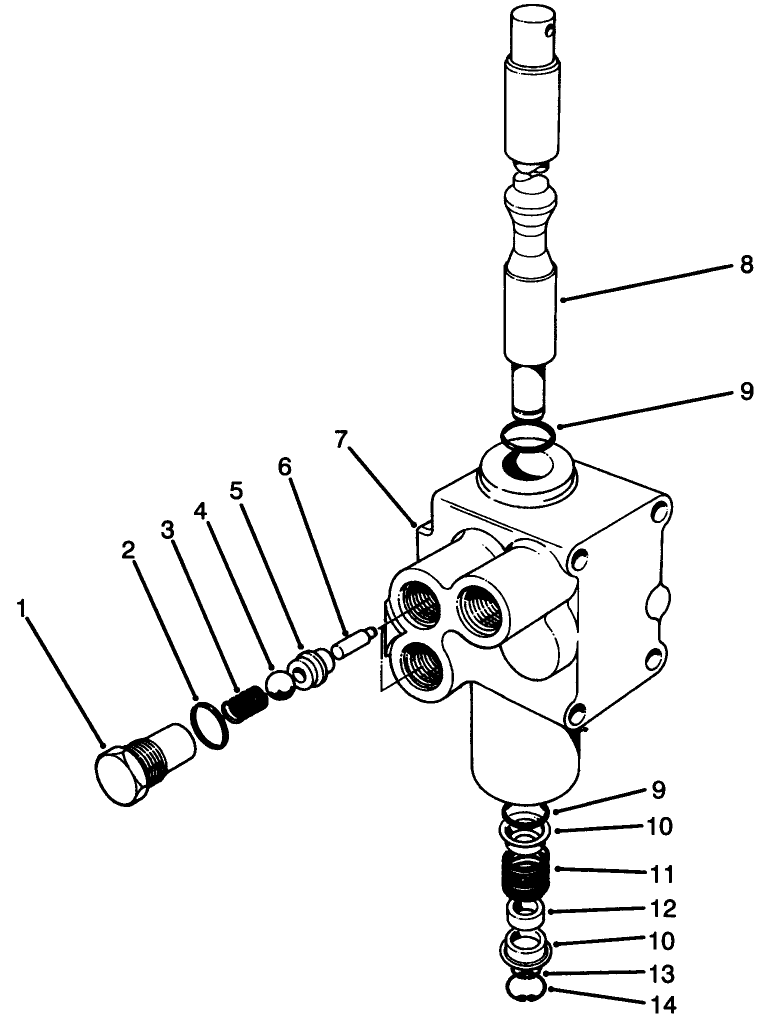 8
9
7
6
5
4
3
2
1
9
10
11
12
10
13
14