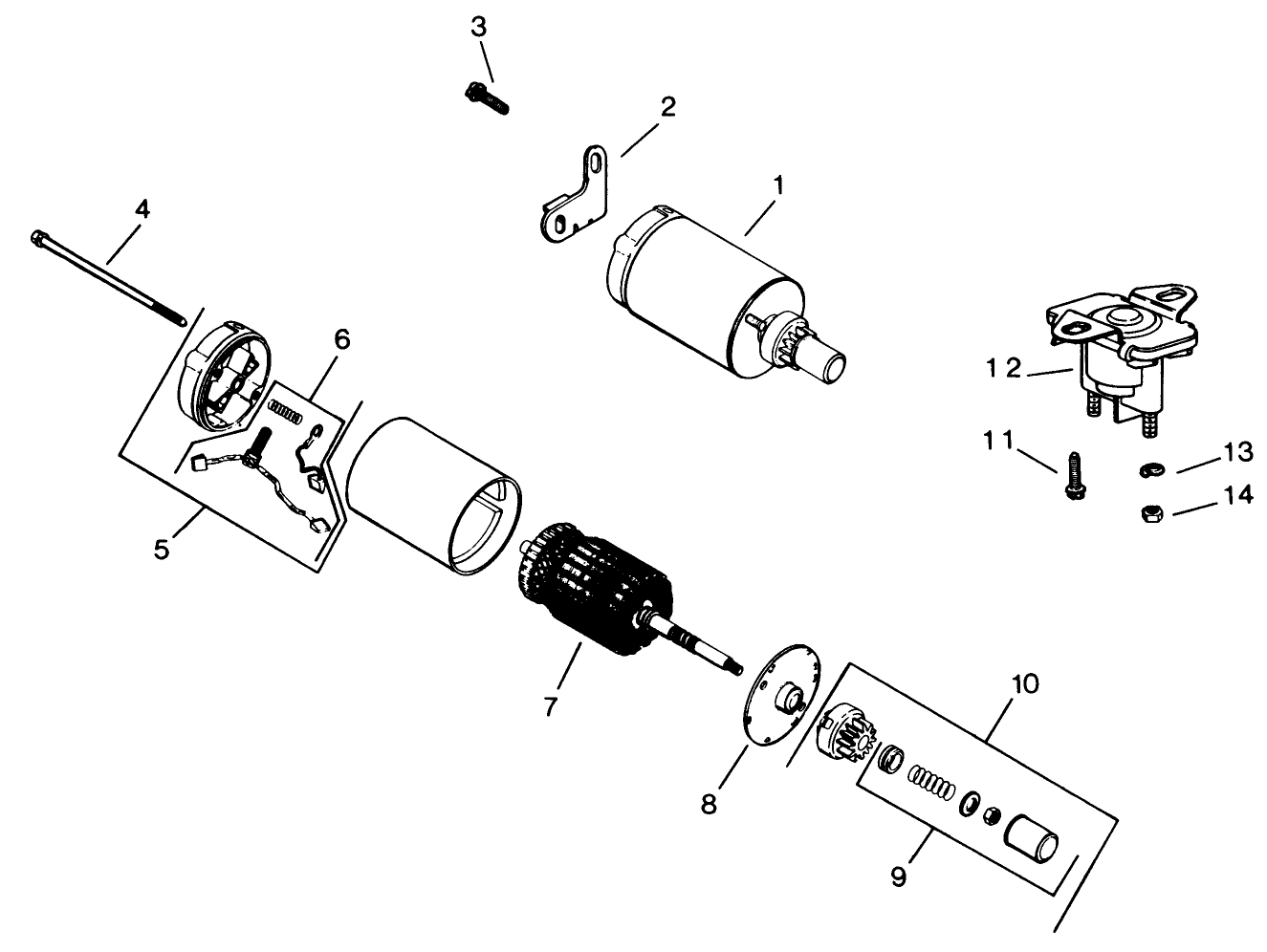 3
2
1
4
6
12
11
13
14
5
7
10
8
9