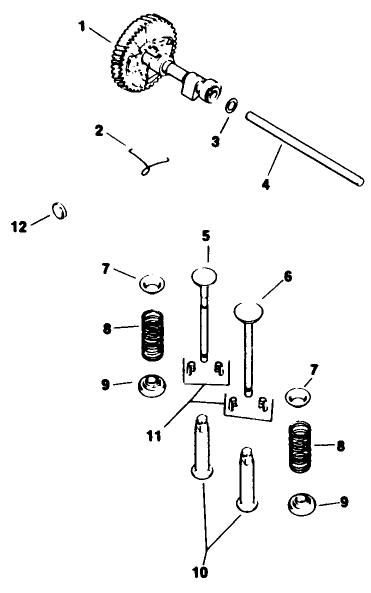 1
2
3
4
12
5
7
6
8
9
7
11
8
9
10