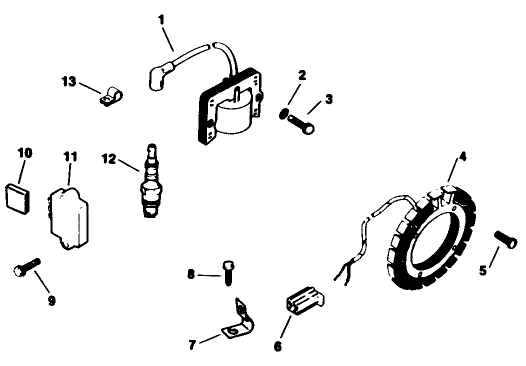 1
13
2
3
10
11
12
4
5
9
8
7
6