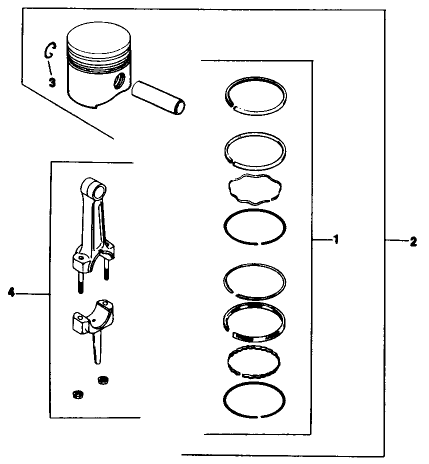 3
1
2
4