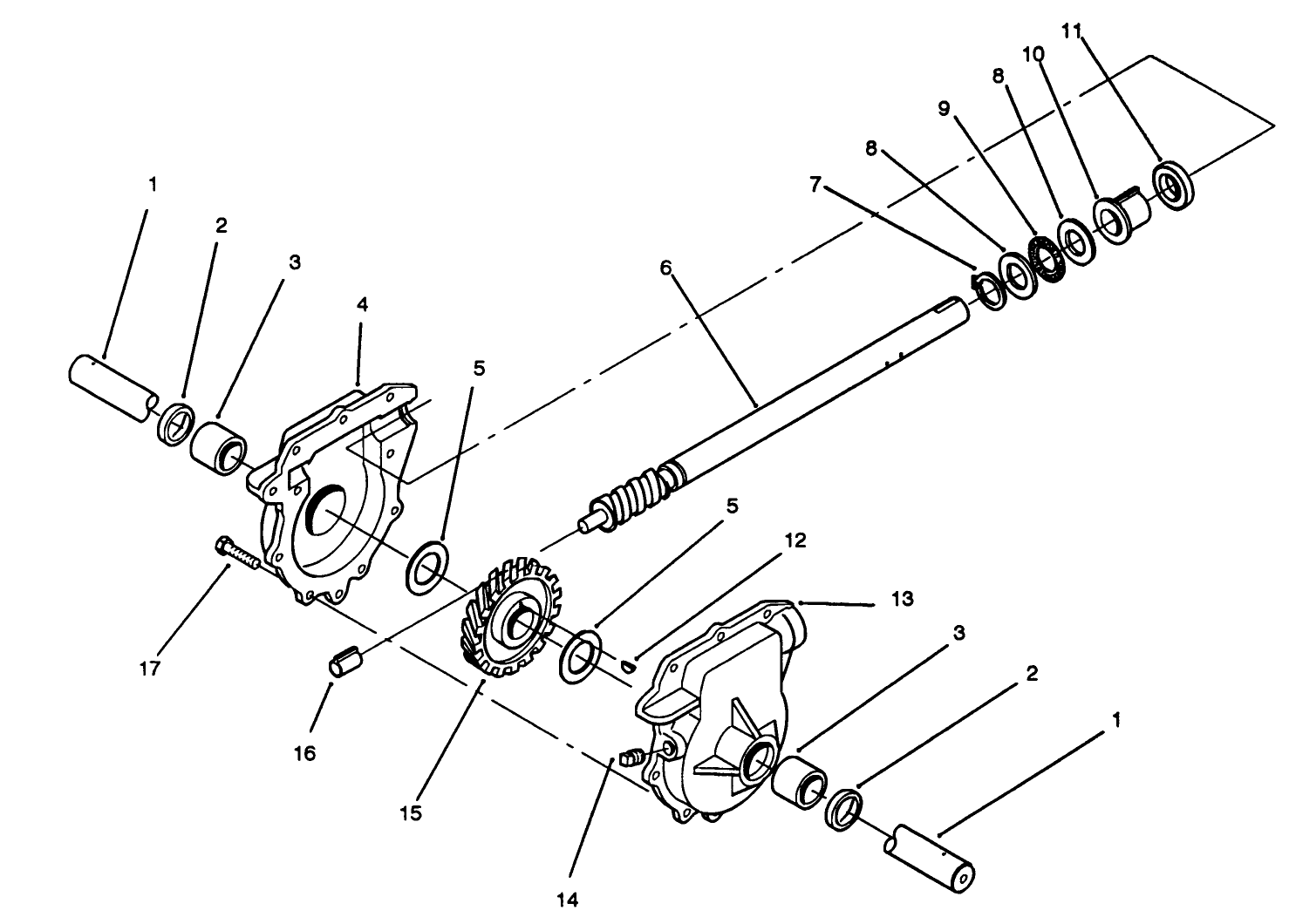 11
10
8
9
8
7
6
1
2
3
4
5
5
12
13
3
2
1
17
16
15
14