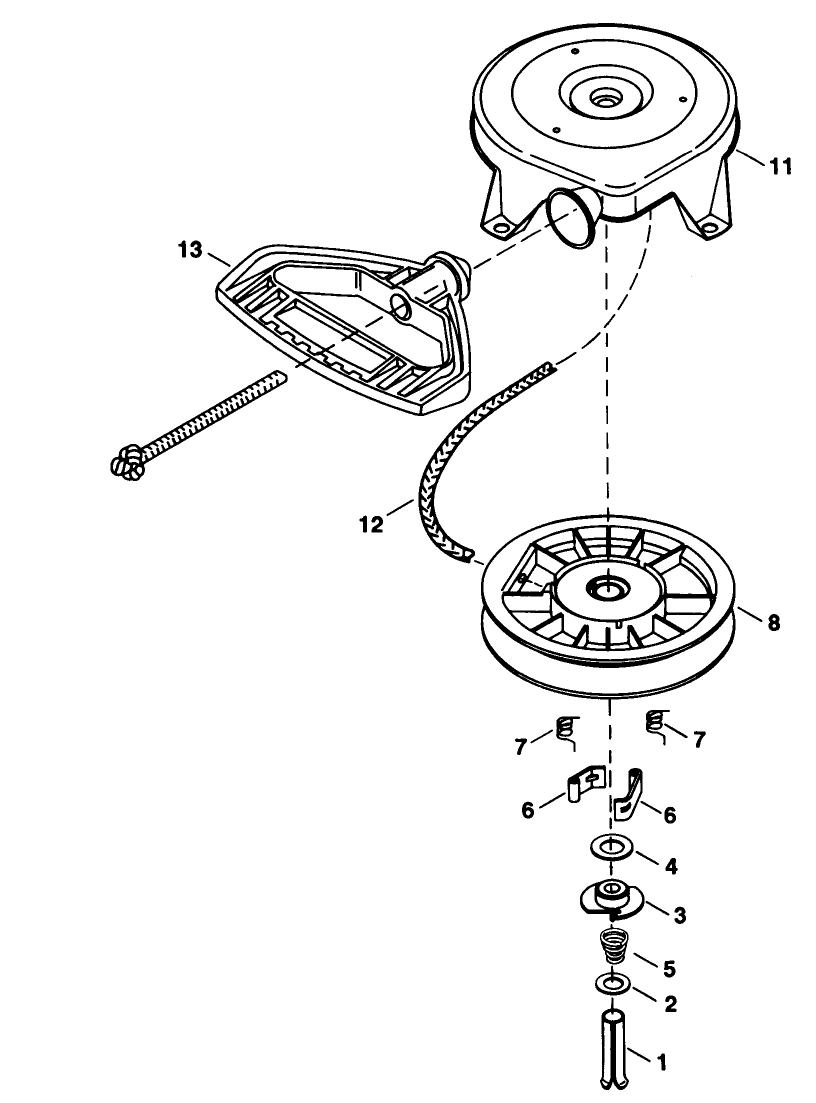 11
13
12
8
7
7
6
6
4
3
5
2
1