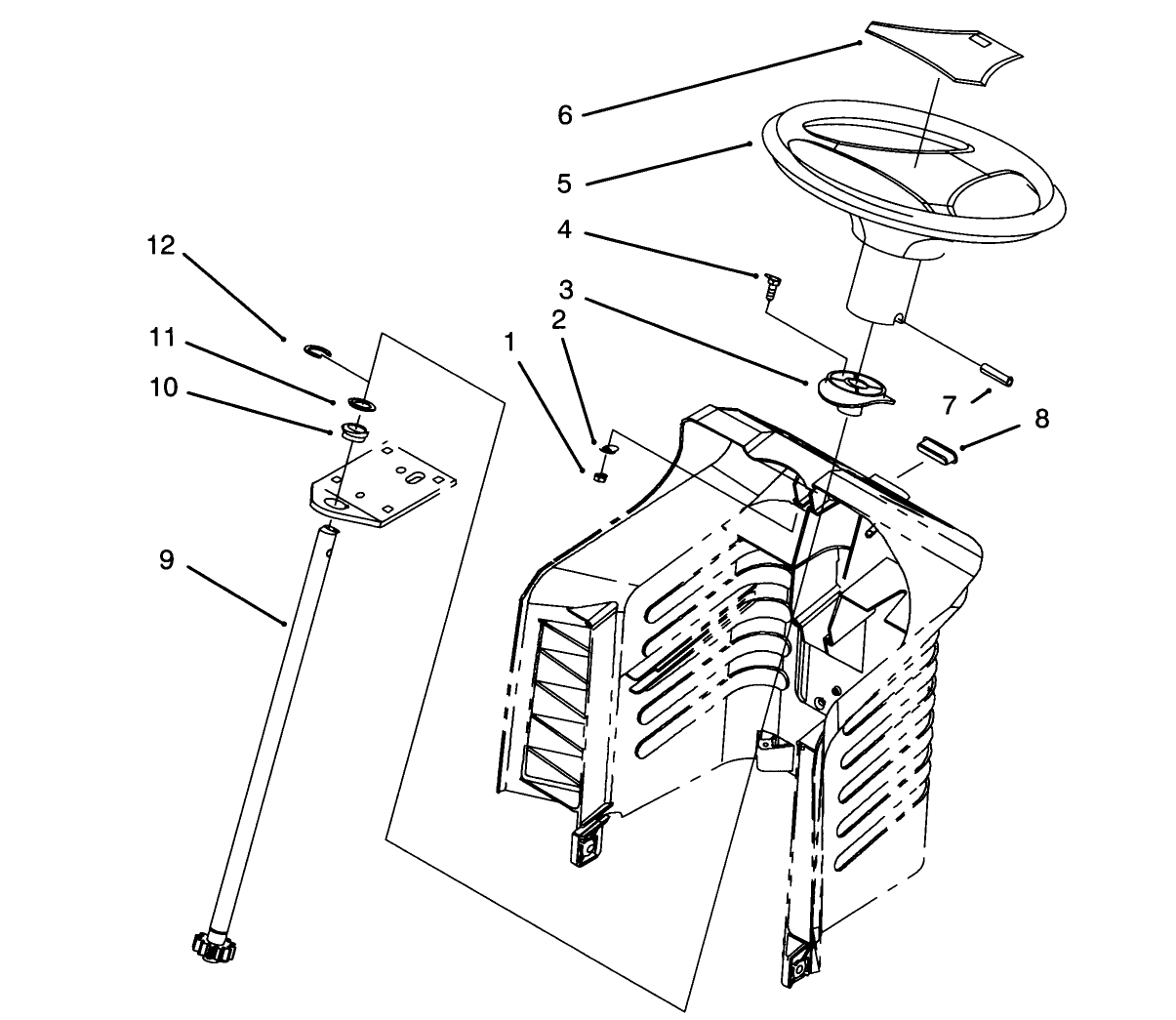 6
5
4
3
2
1
12
11
10
7
8
9