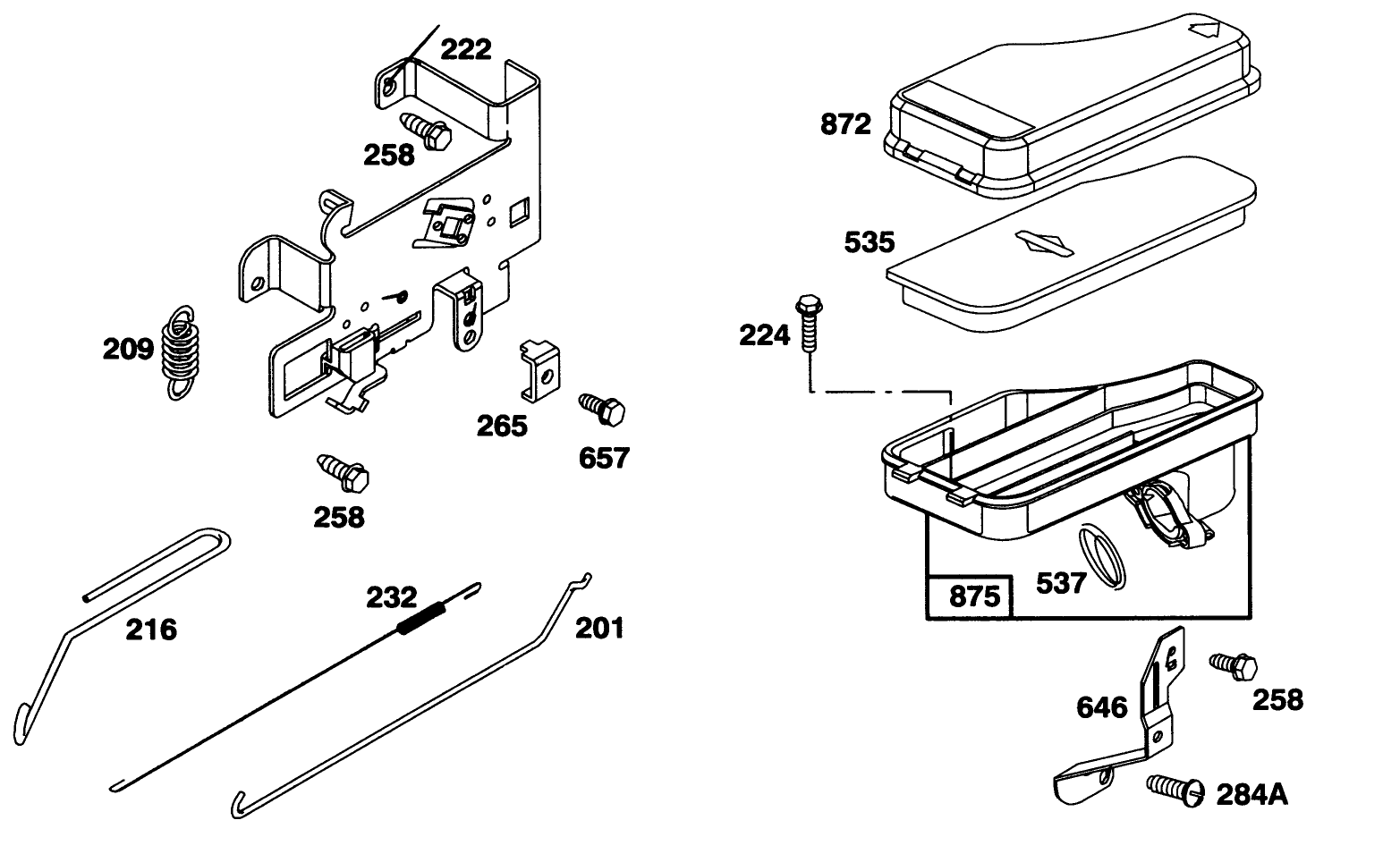 222
258
209
265
657
258
216
232
201
872
535
224
875
537
646
258
284A