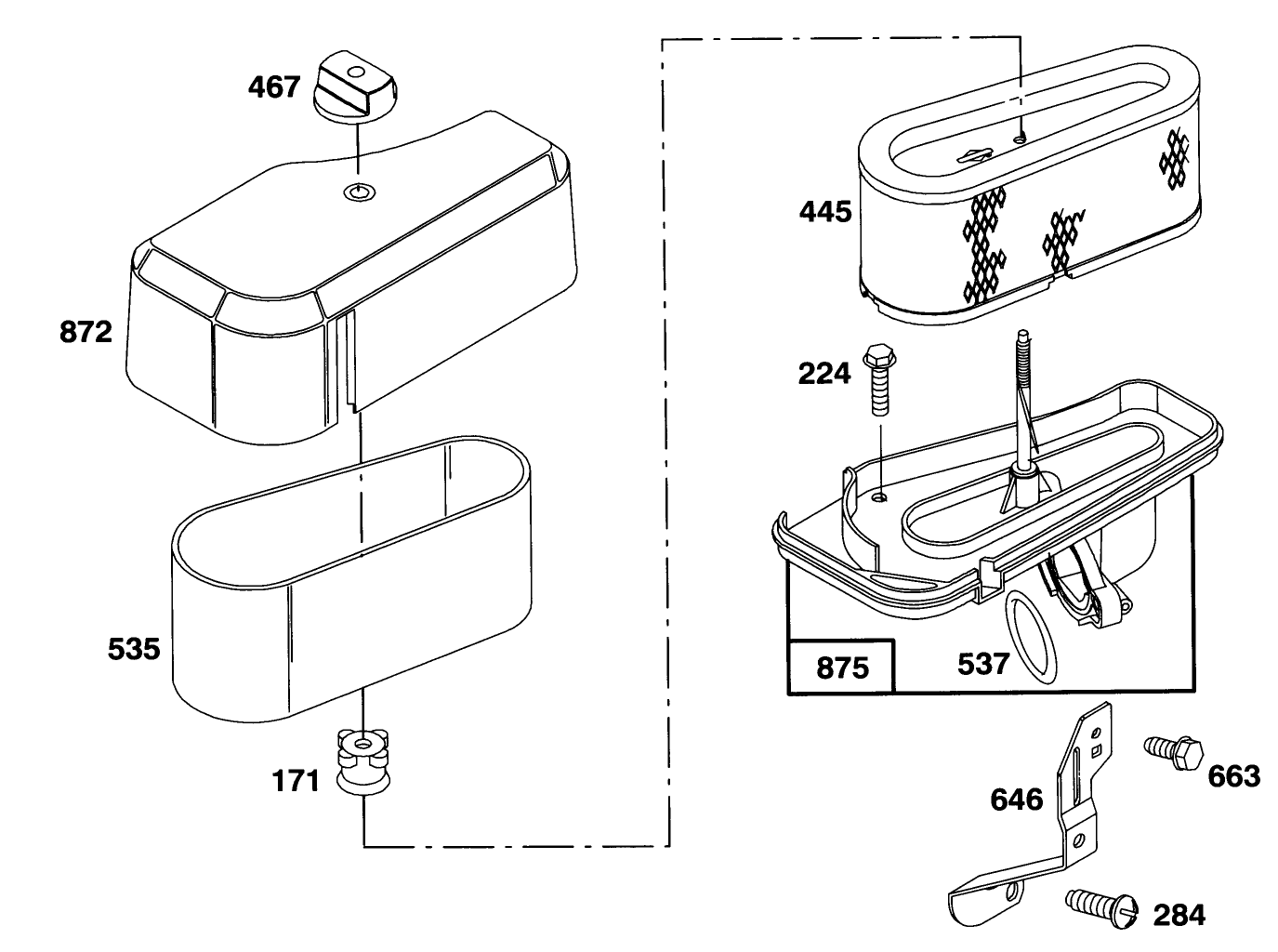 467
872
535
171
445
224
875
537
646
663
284