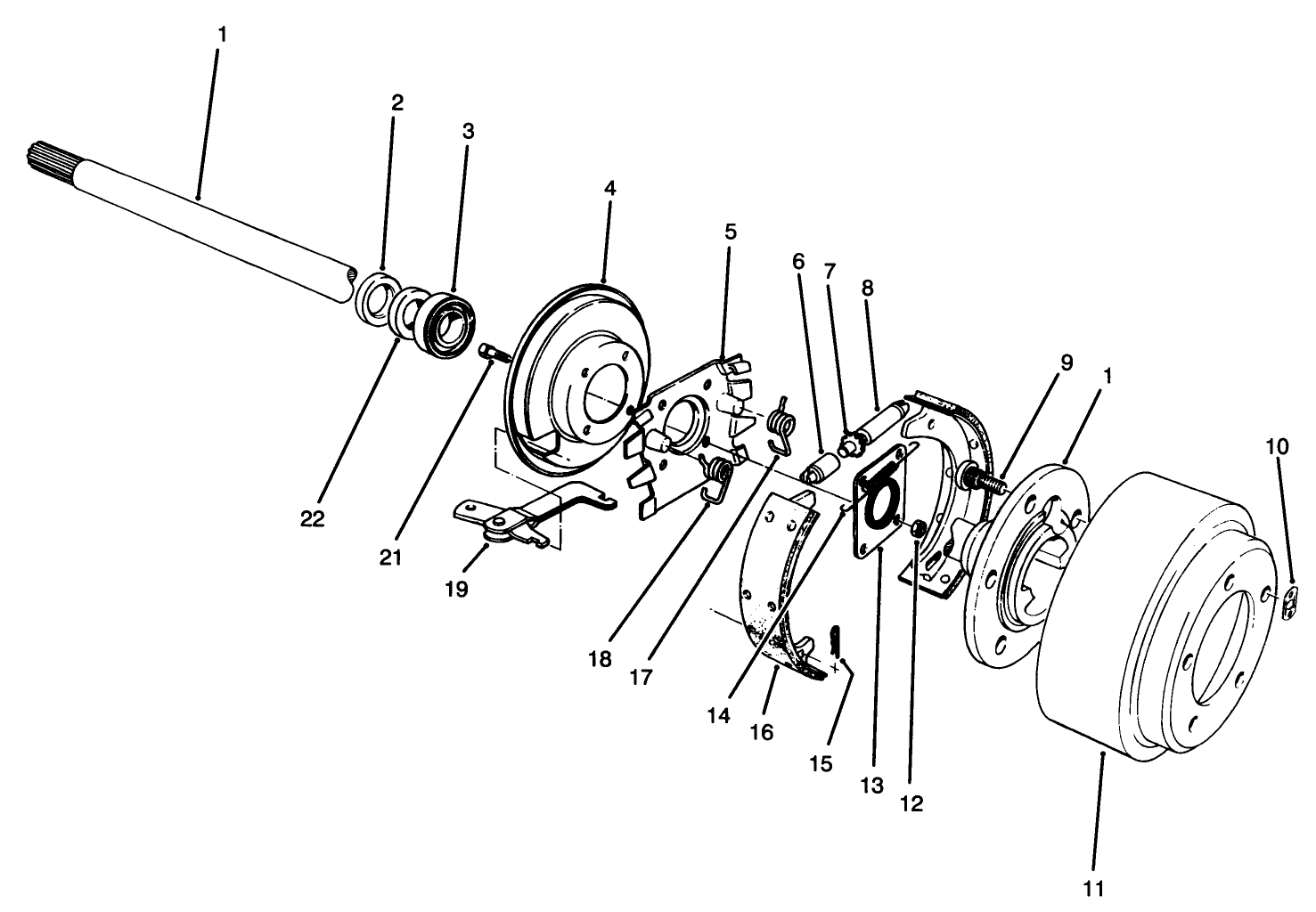 1
2
3
4
5
6
7
8
9
1
10
22
21
19
18
17
14
16
15
13
12
11