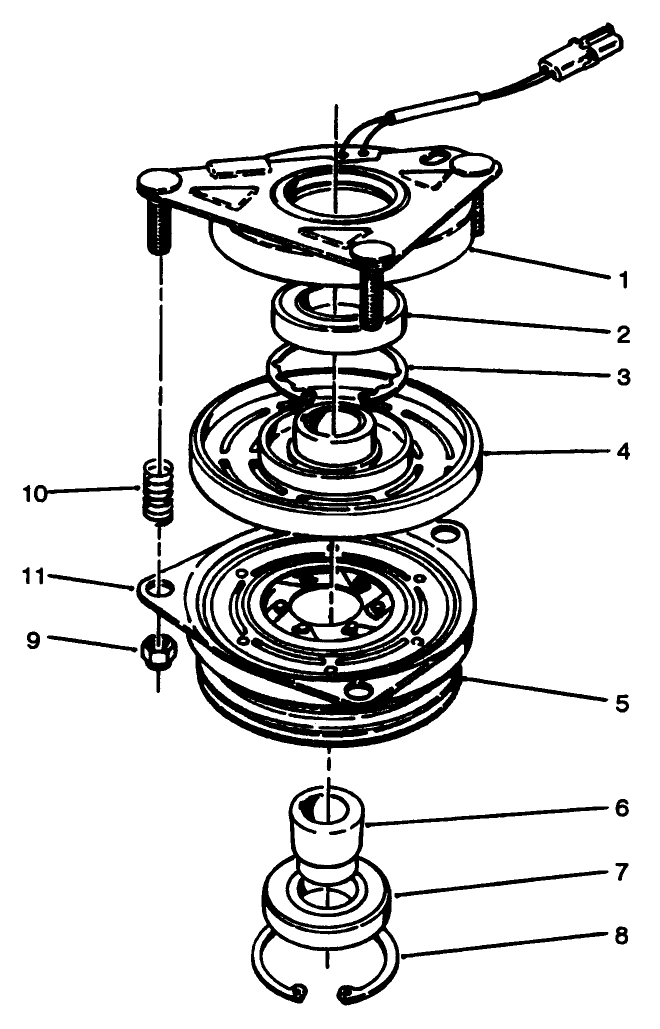 1
2
3
4
10
11
9
5
6
7
8