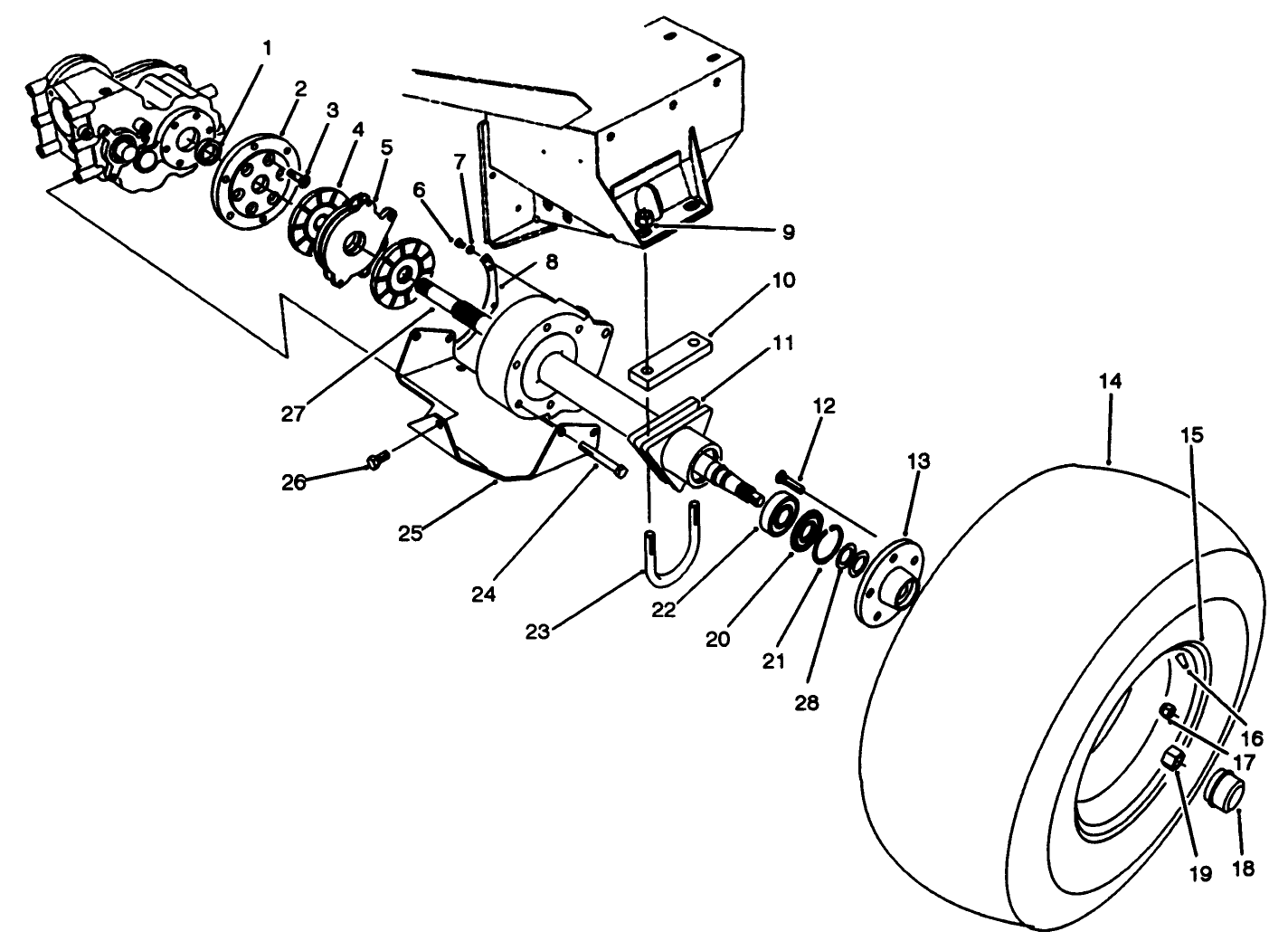 1
2
3
4
5
6
7
8
9
10
11
12
13
14
15
16
17
18
19
20
21
22
23
24
25
26
27
28