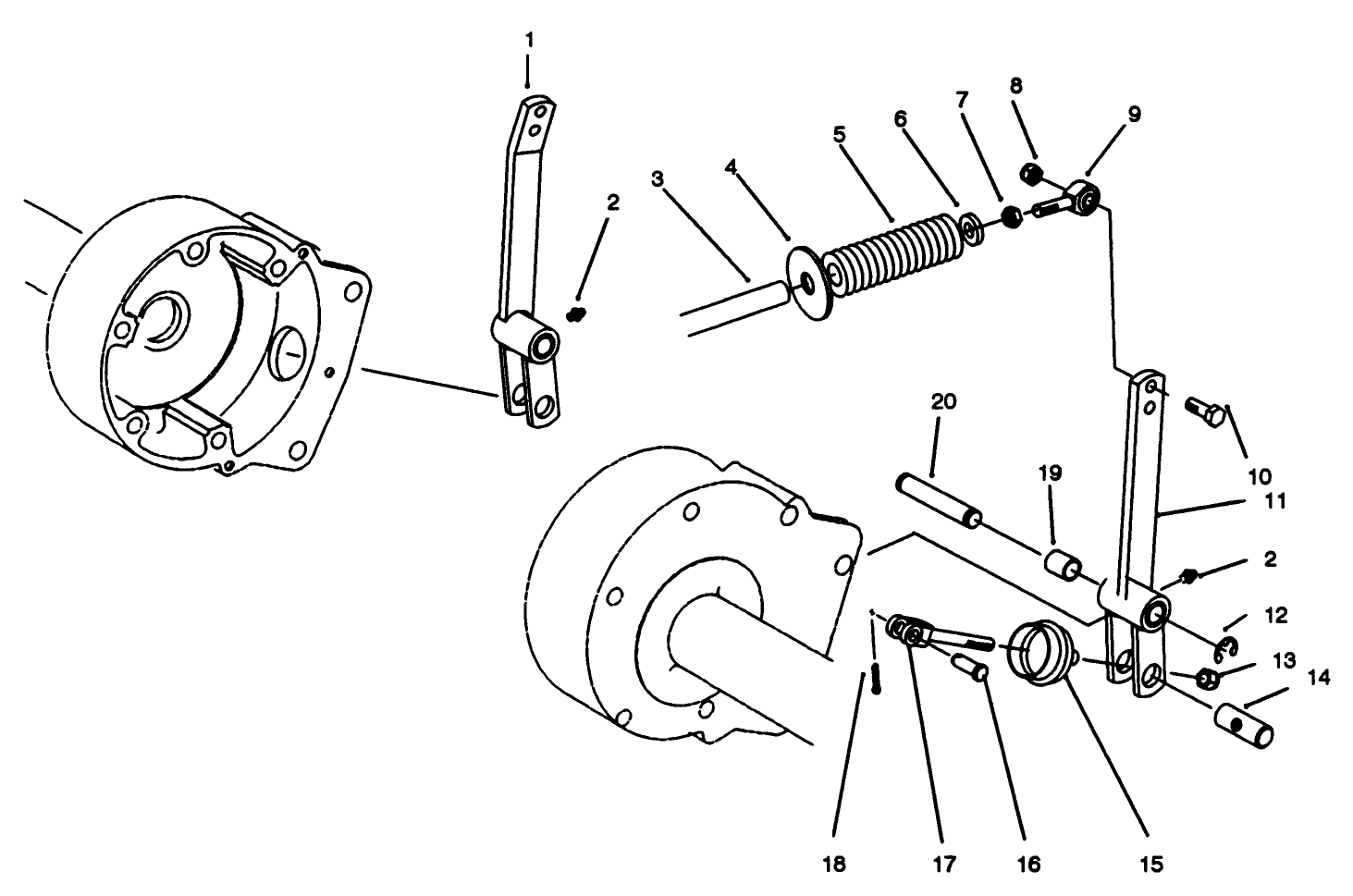 1
2
3
4
5
6
7
8
9
20
19
10
11
2
12
13
14
18
17
16
15