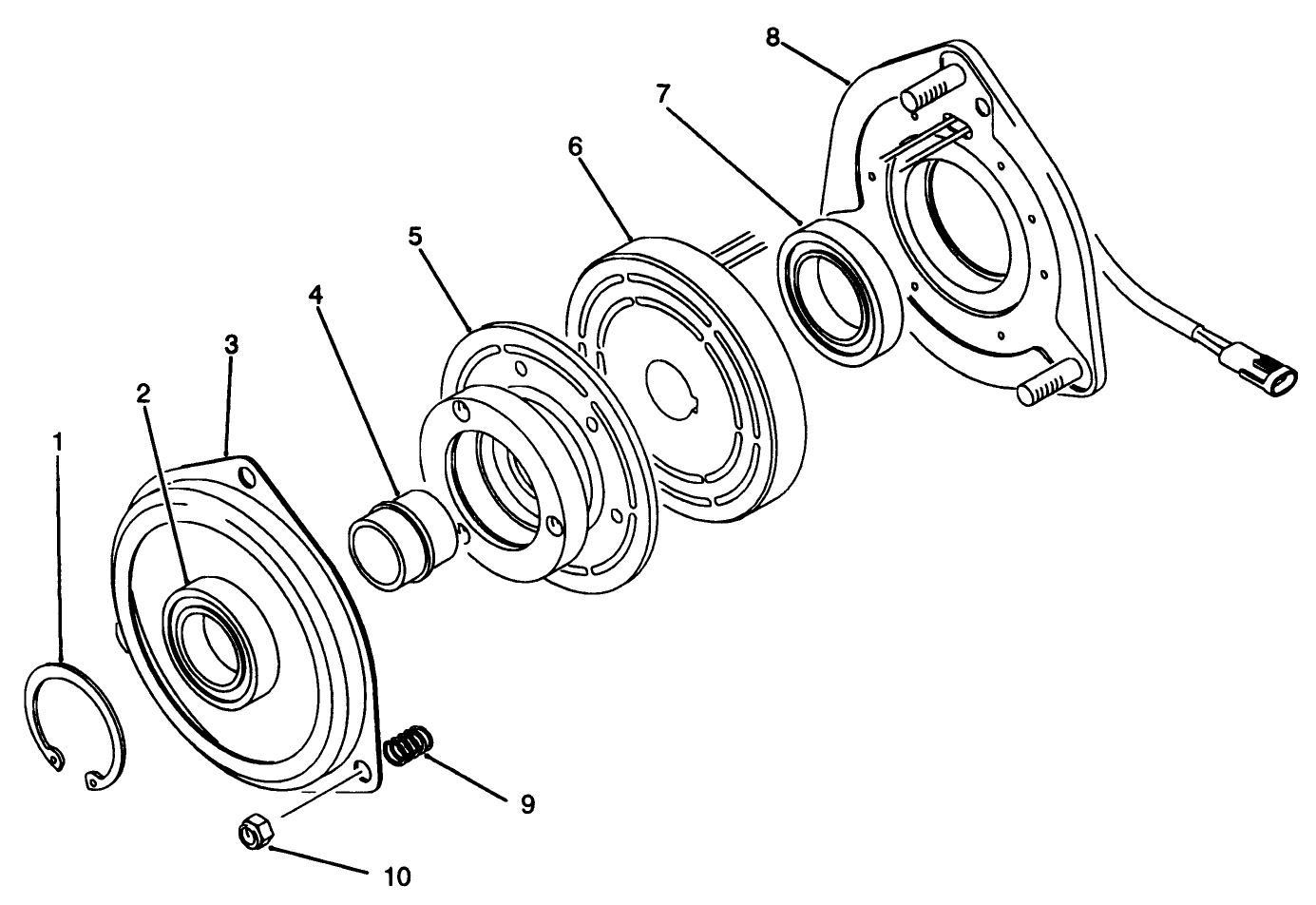 8
7
6
5
4
3
2
1
9
10