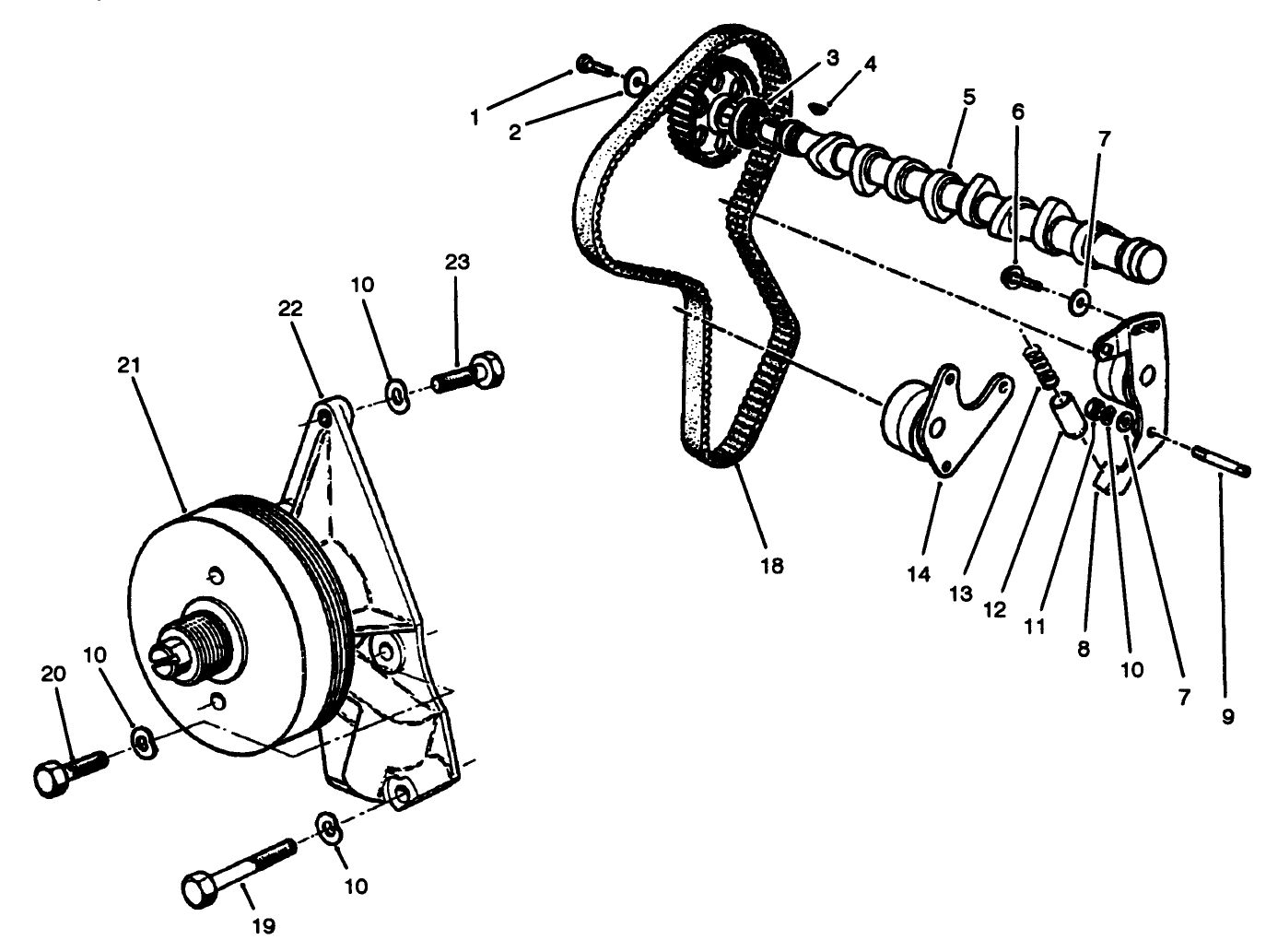 1
2
3
4
5
6
7
23
10
22
21
18
14
13
12
11
8
10
7
9
20
10
10
19