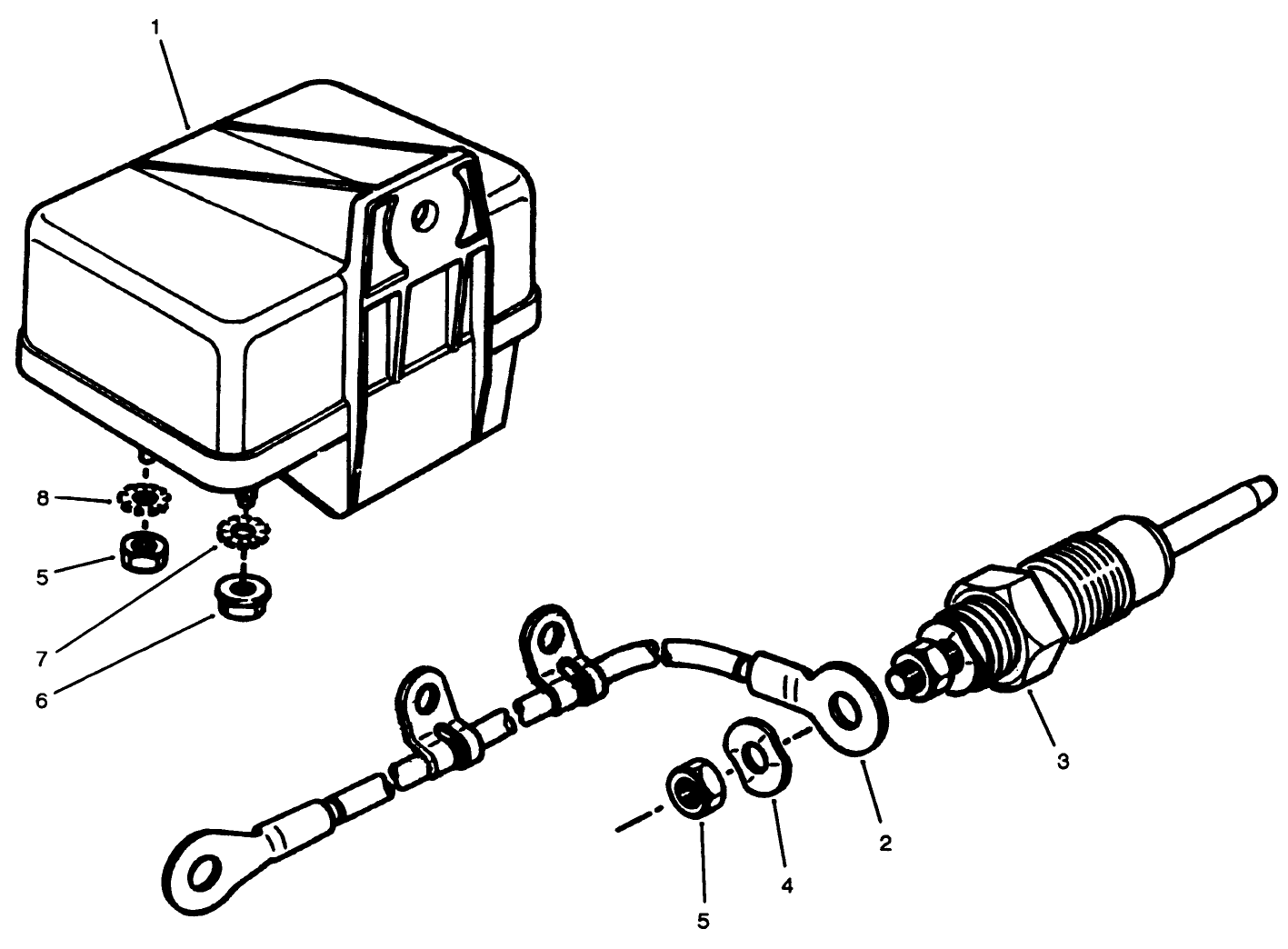 1
8
5
7
6
3
2
4
5