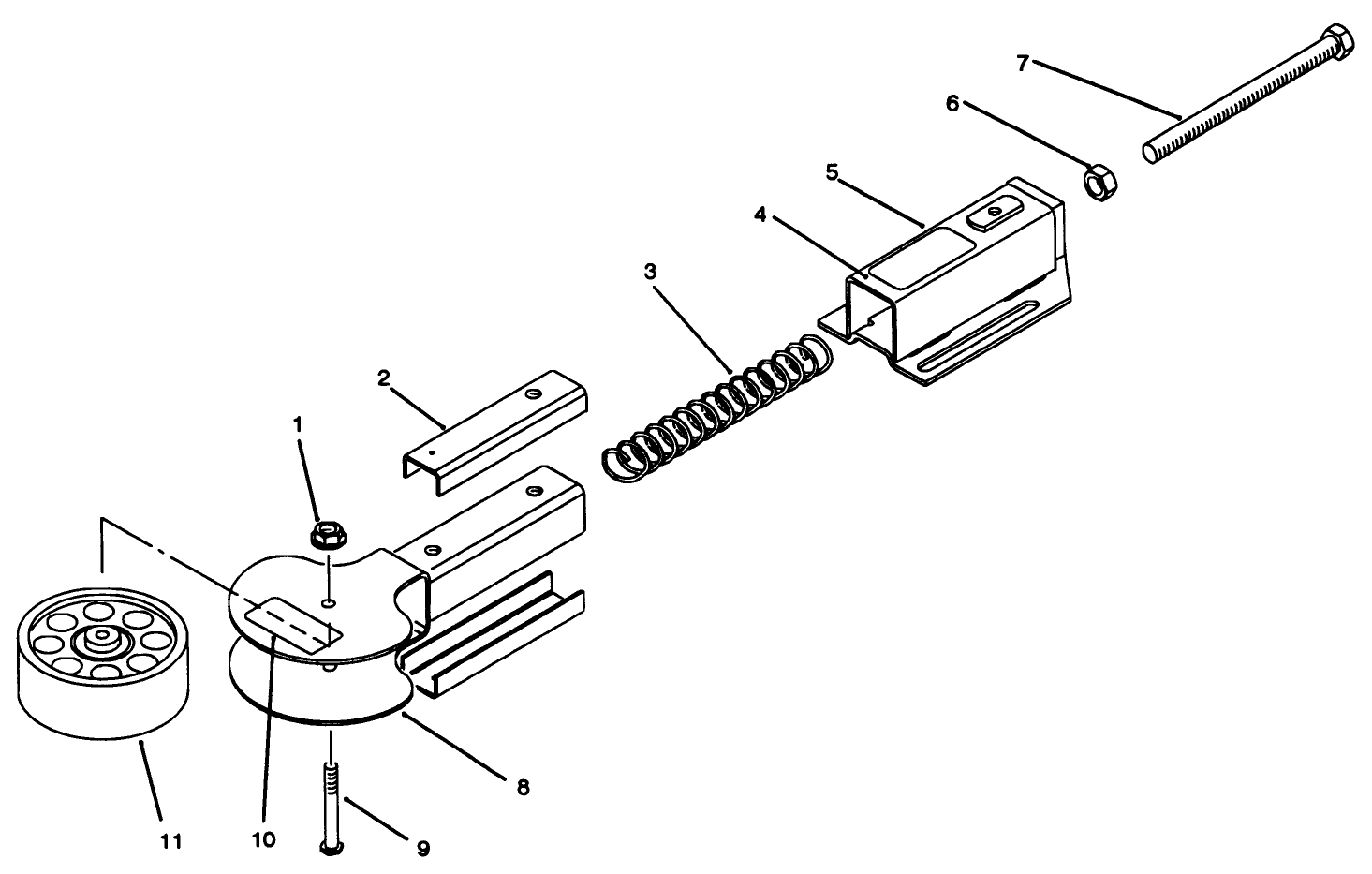 7
6
5
4
3
2
1
11
10
9
8