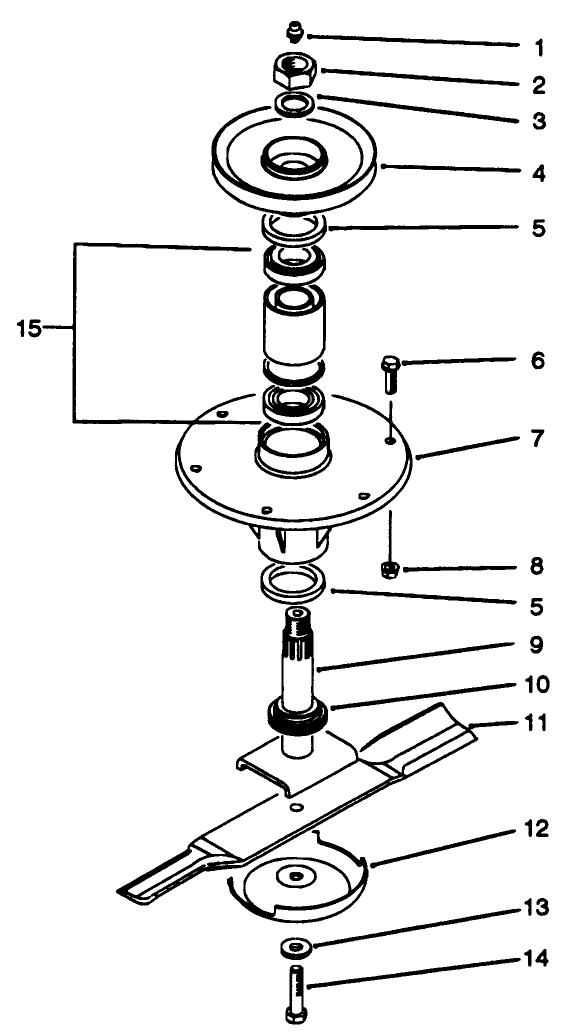 1
2
3
4
5
15
6
7
8
5
9
10
11
12
13
14