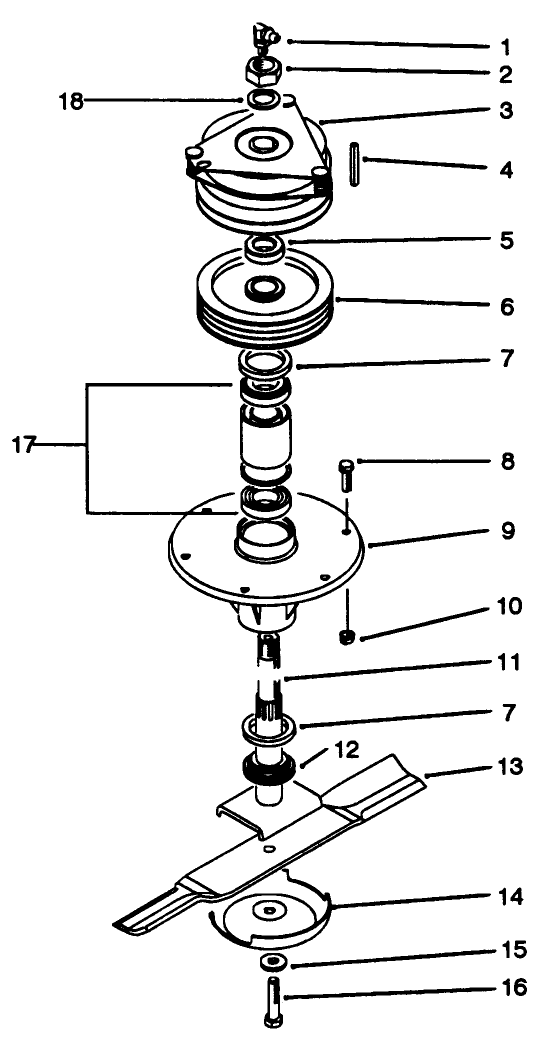 1
2
18
3
4
5
6
7
17
8
9
10
11
7
12
13
14
15
16