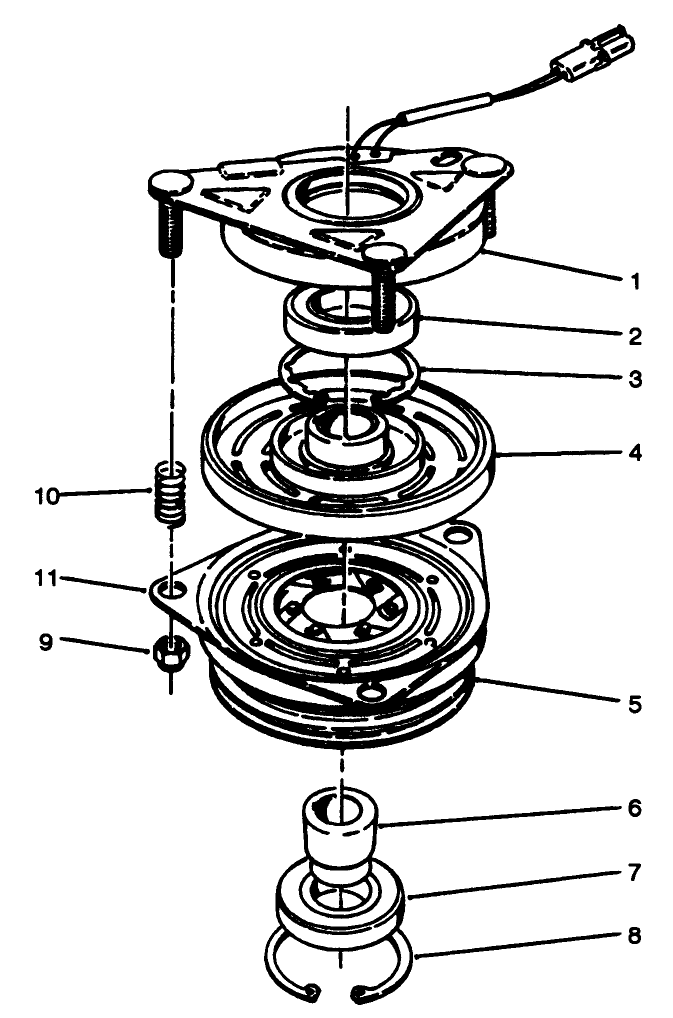 1
2
3
4
10
11
9
5
6
7
8