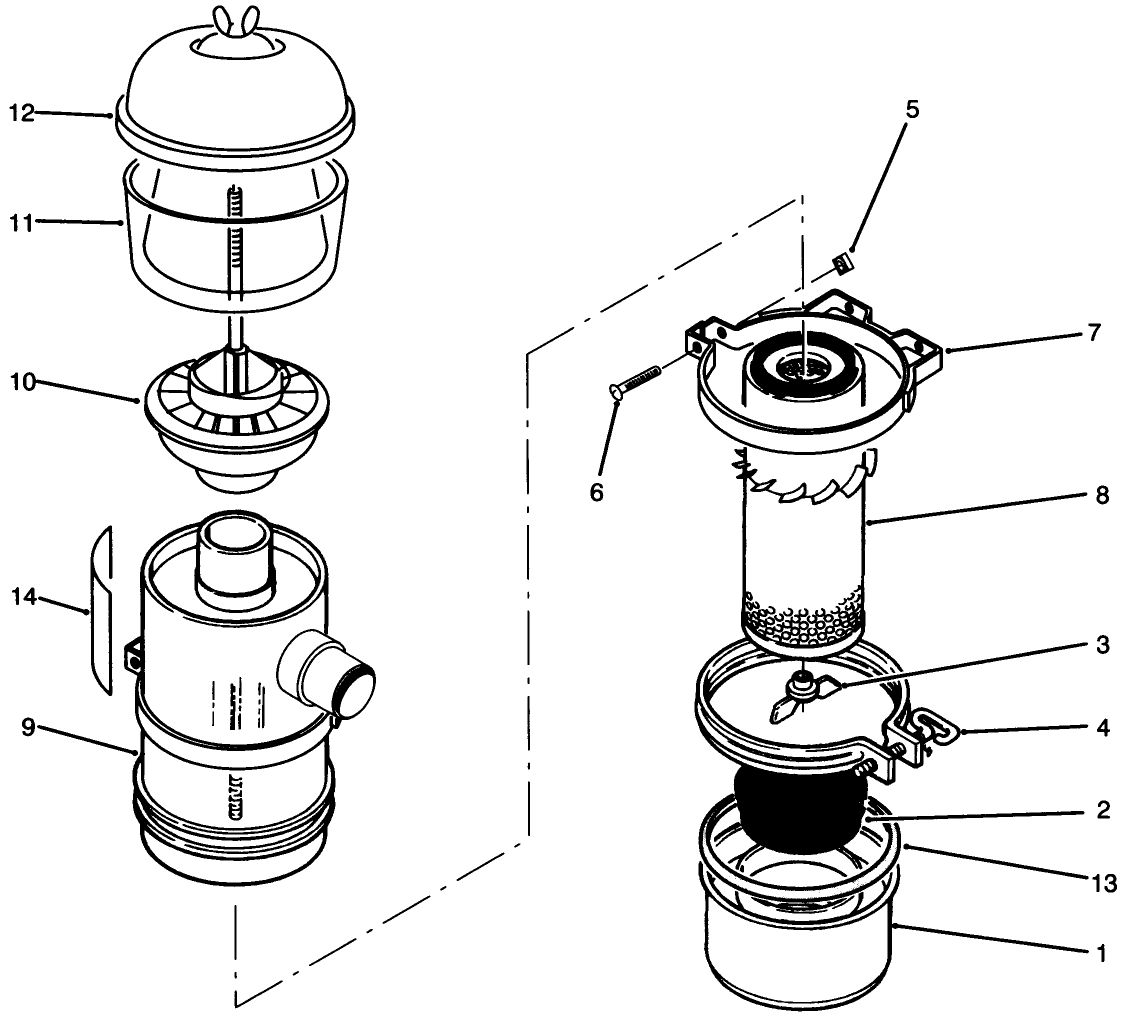 12
11
10
14
9
5
7
6
8
3
4
2
13
1