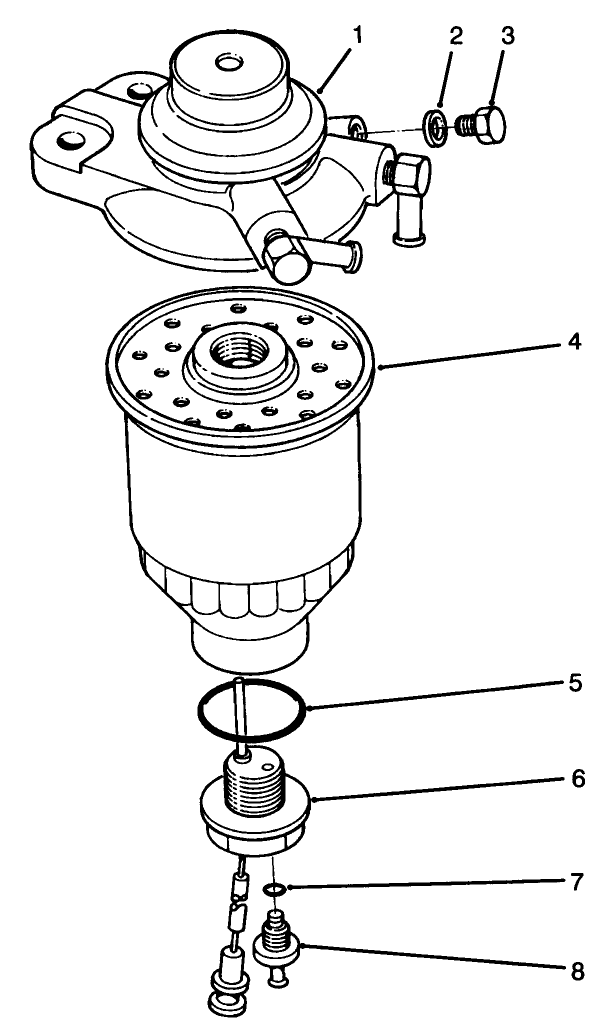 1
2
3
4
5
6
7
8