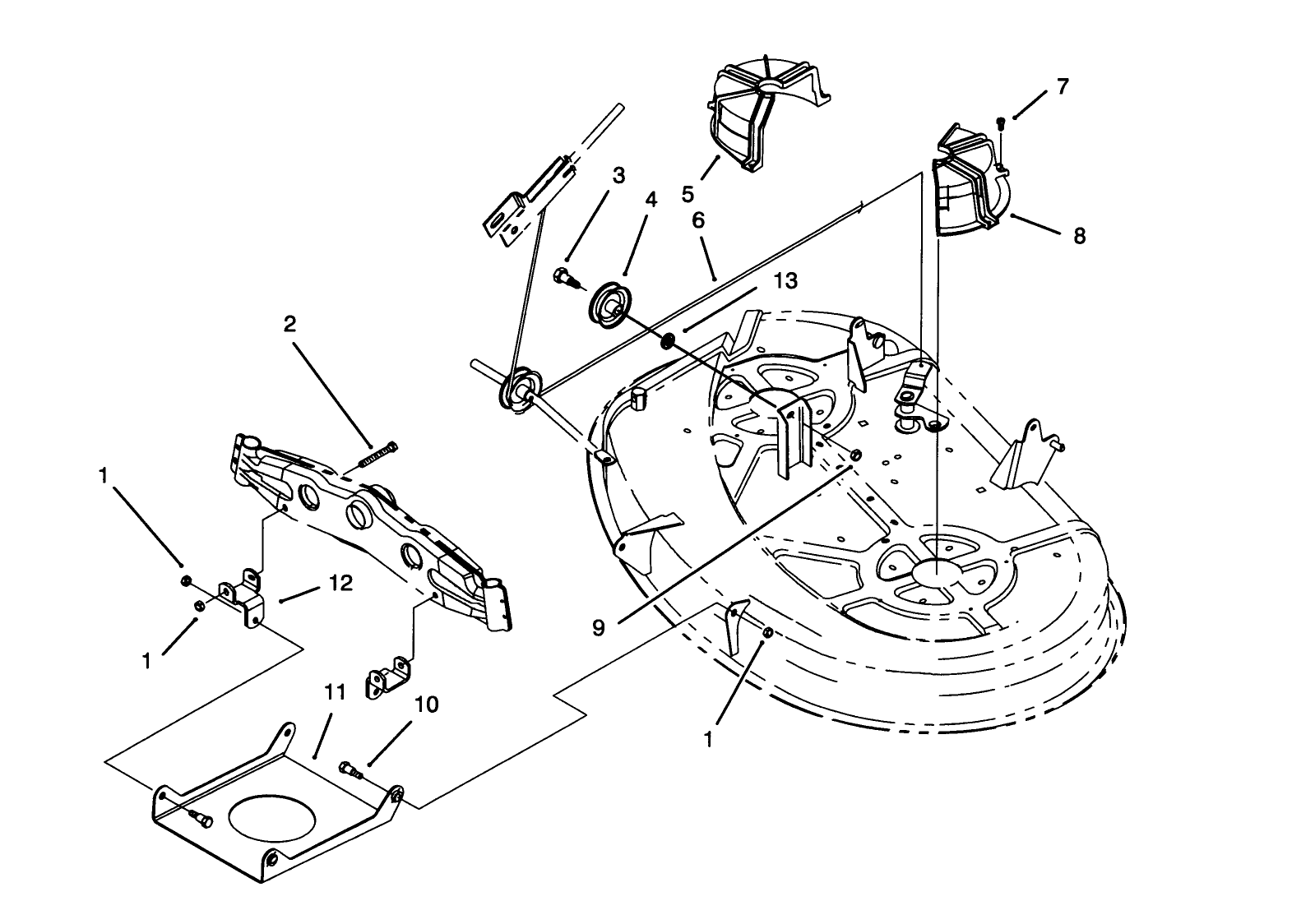 7
3
4
5
6
8
13
2
1
12
1
9
11
10
1