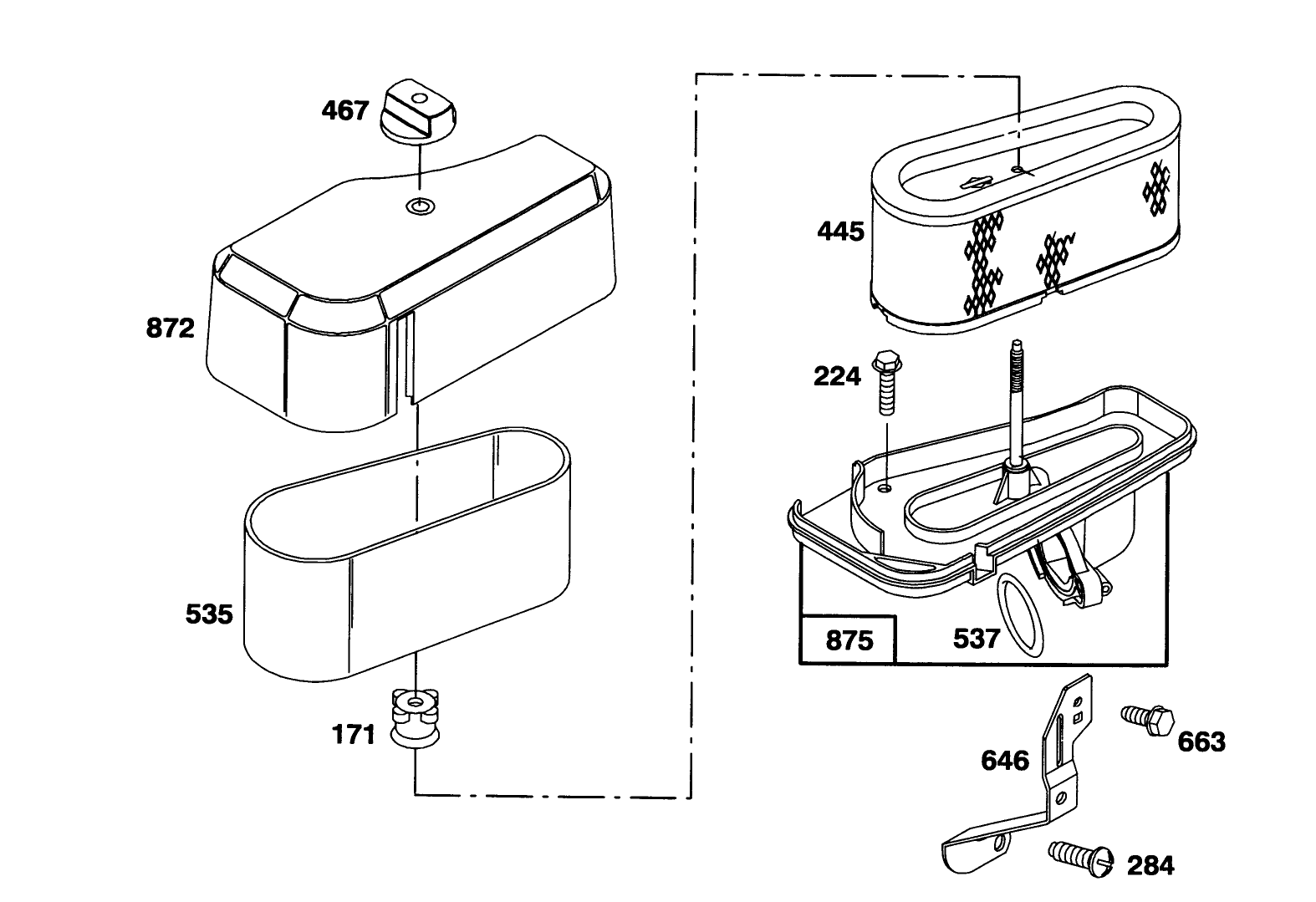 467
872
535
171
445
224
875
537
646
663
284