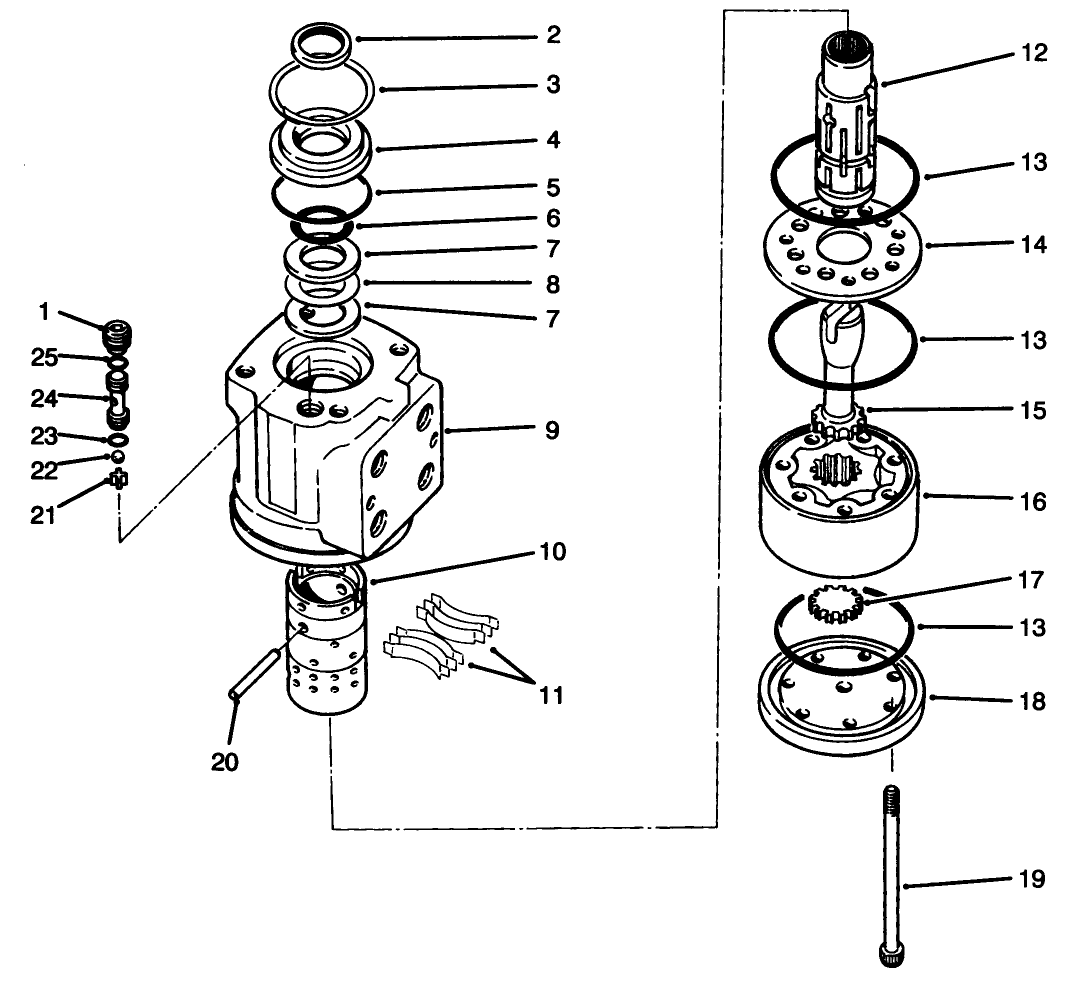 2
3
4
5
6
7
8
7
1
25
24
23
22
21
9
10
11
20
12
13
14
13
15
16
17
13
18
19