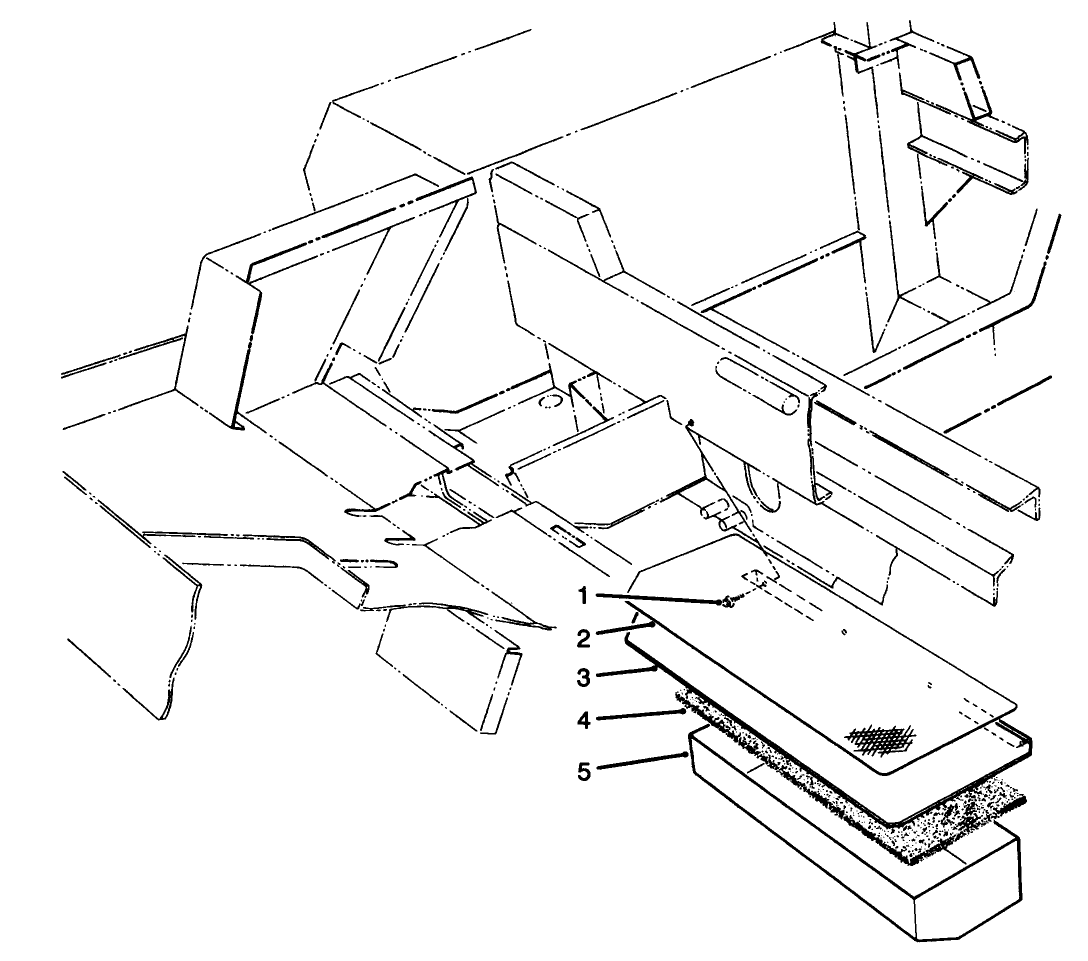 1
2
3
4
5