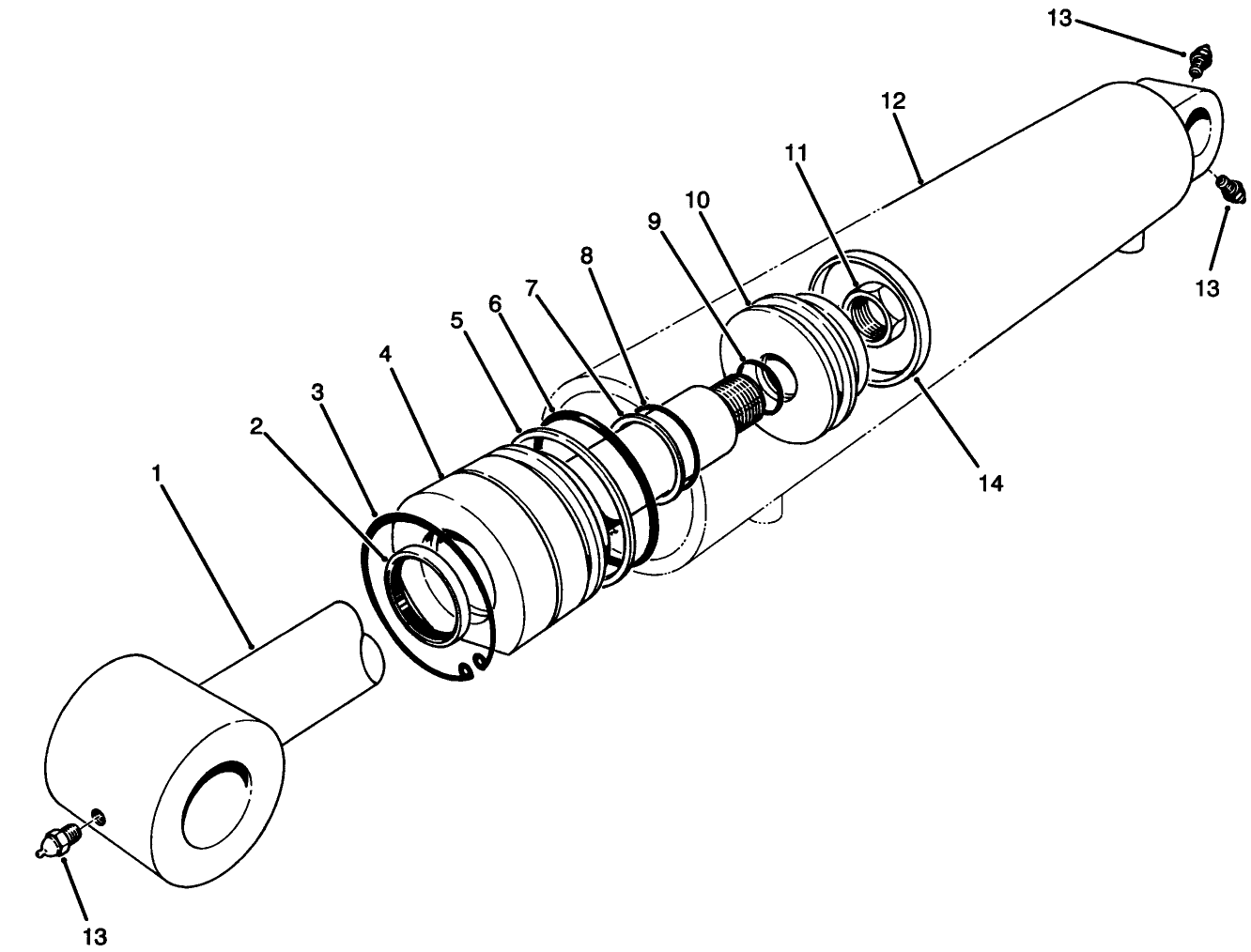 13
12
11
10
9
8
7
6
5
4
3
2
1
13
14
13