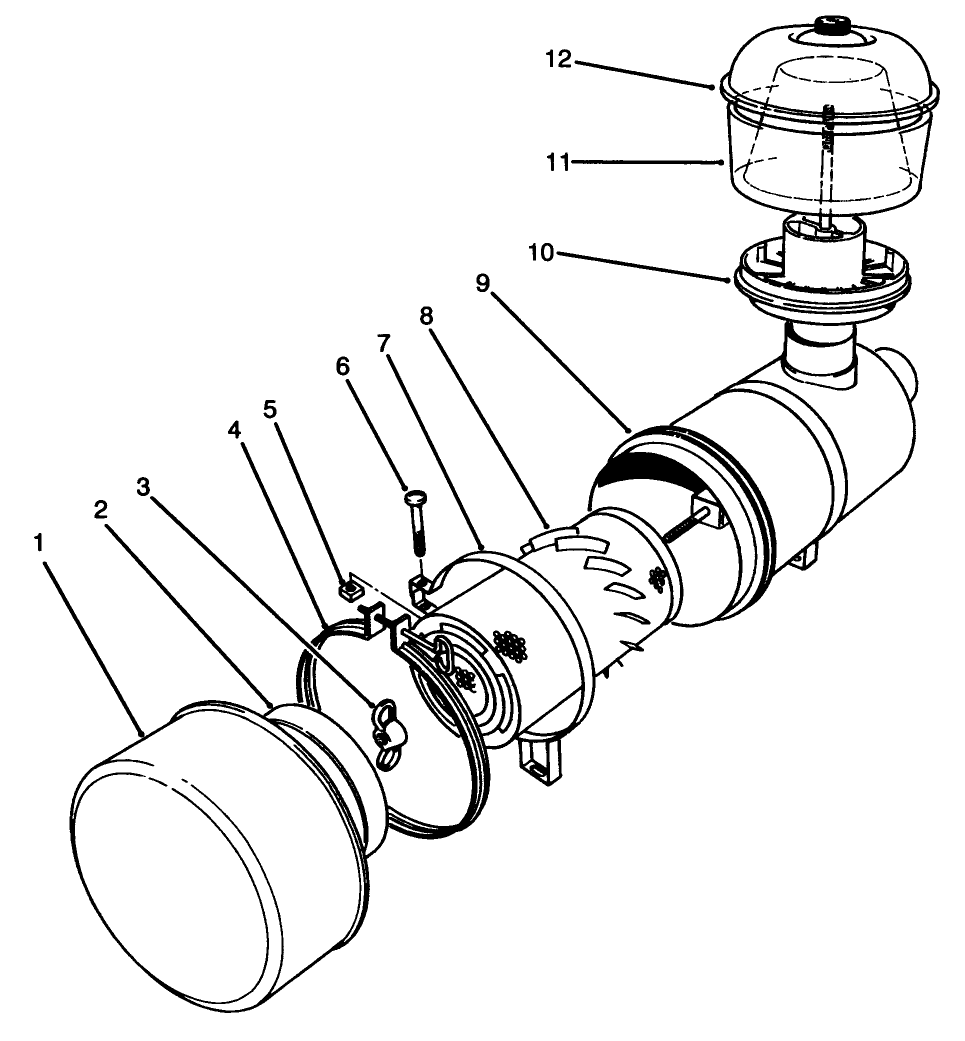 12
11
10
9
8
7
6
5
4
3
2
1