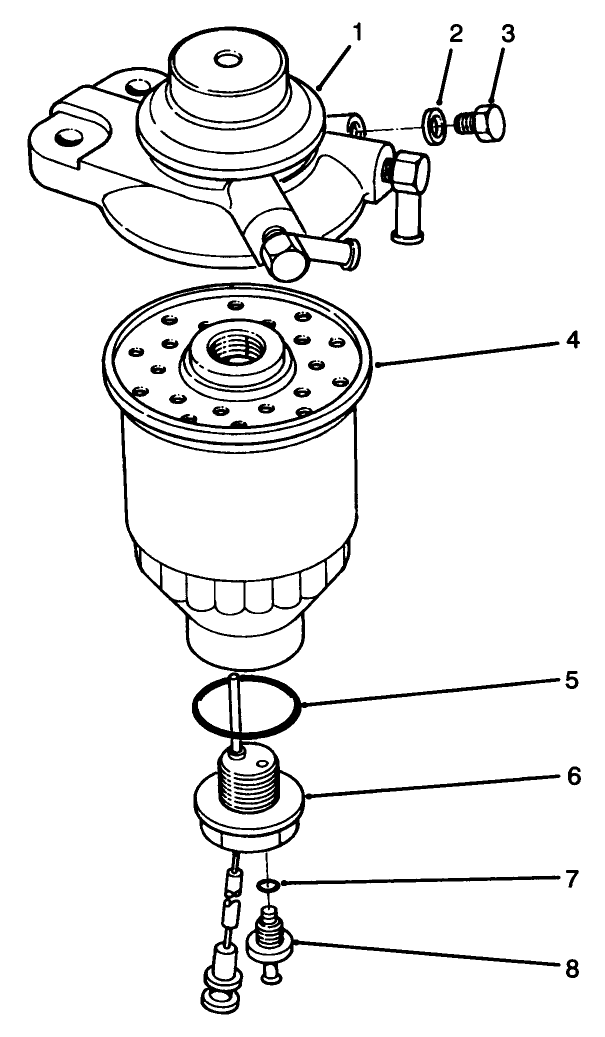 1
2
3
4
5
6
7
8