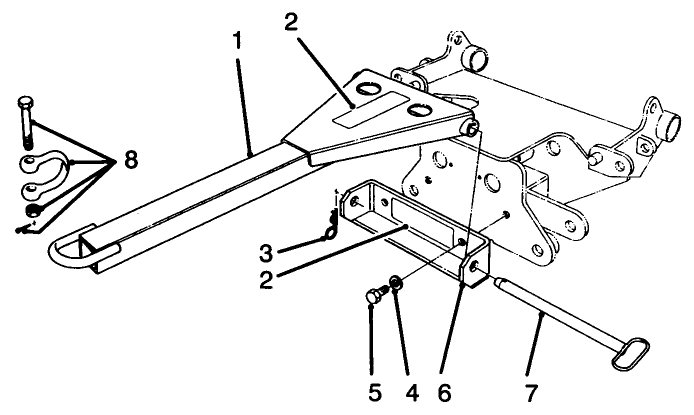 1
2
8
3
2
5
4
6
7